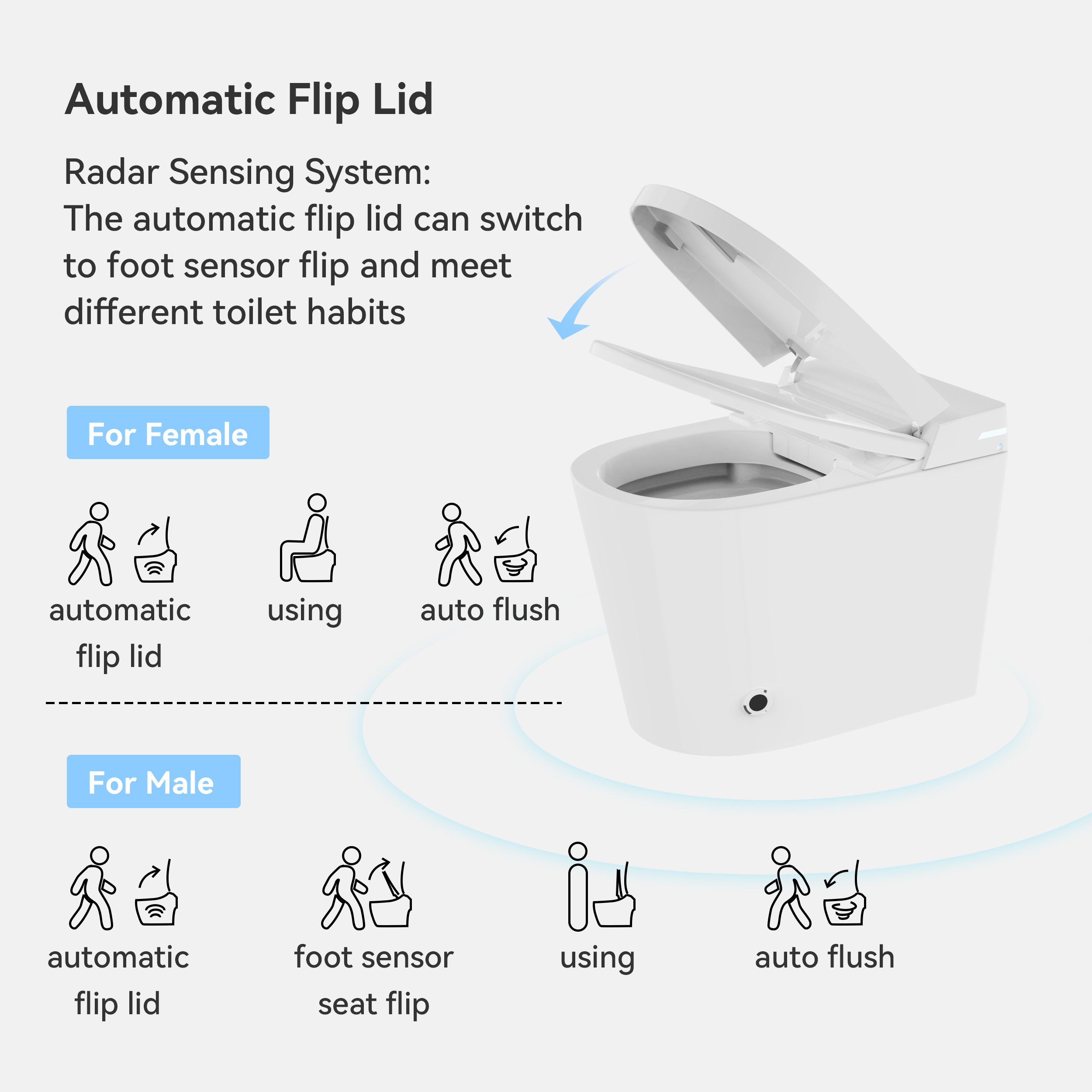 Automatic Flip Lid

Radar Sensing System:
The automatic flip lid can switch to foot sensor flip and meet different toilet habits

For Female

automatic flip lid

using

auto flush

For Male

automatic flip lid

foot sensor seat flip

using

auto flush