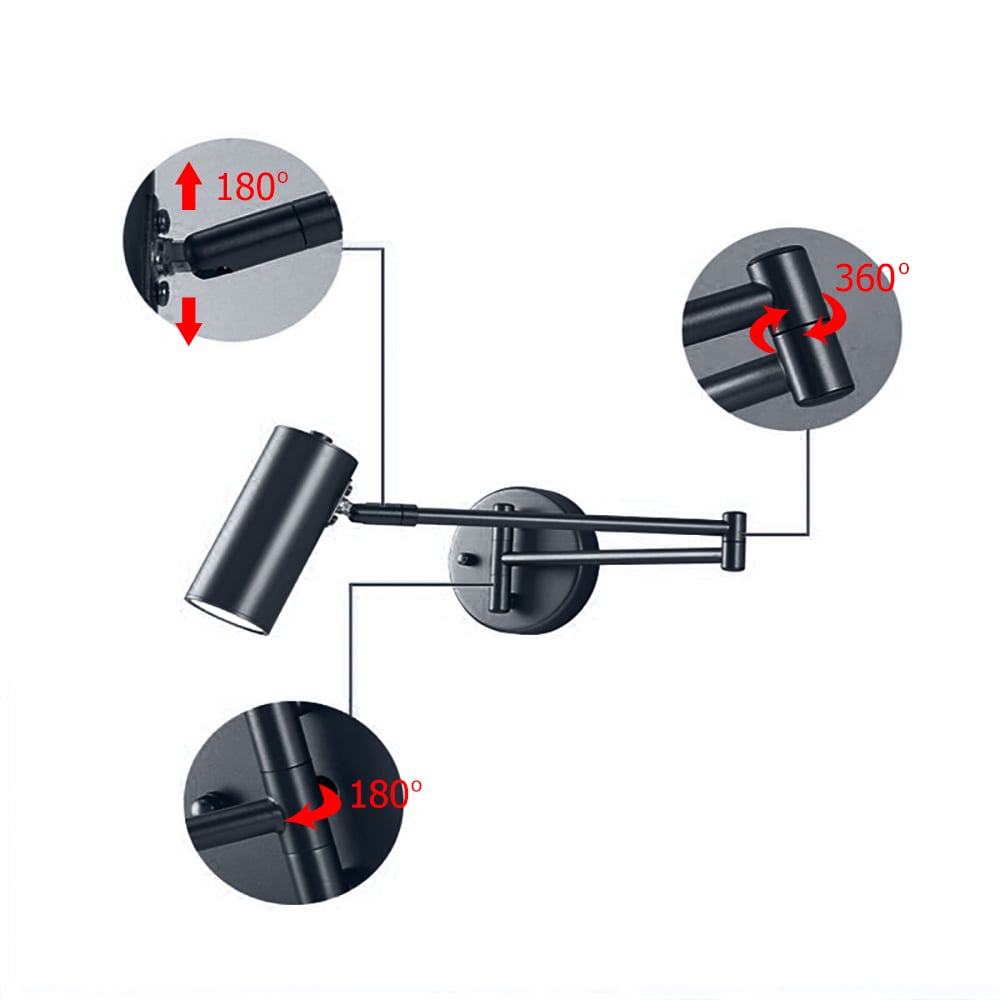 180°

360°

180°