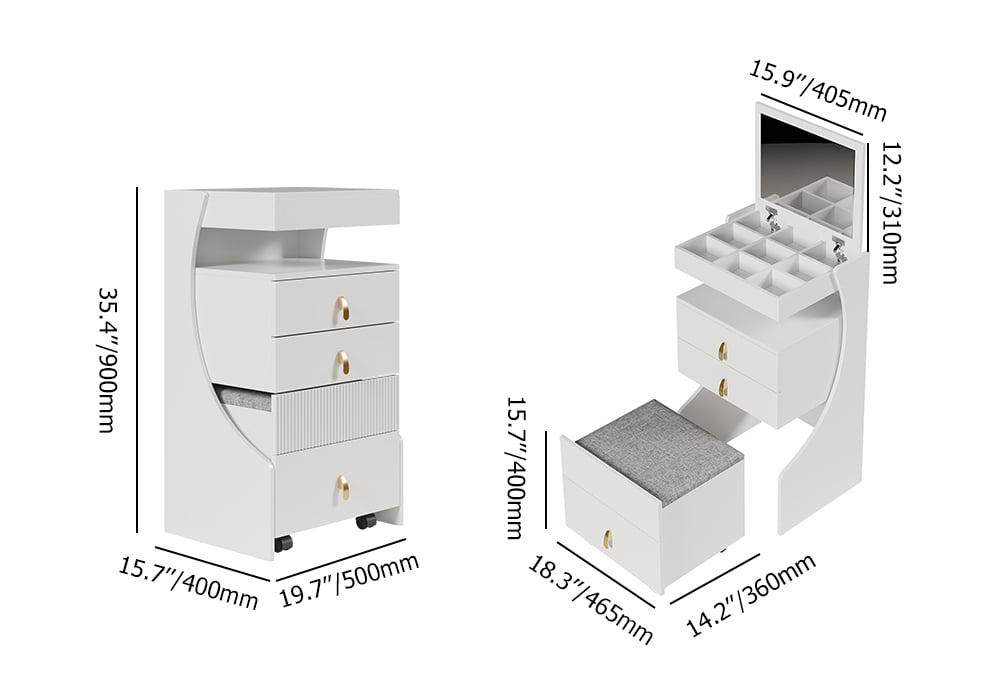 35.4"/900mm

15.7"/400mm

19.7"/500mm

15.9"/405mm

12.2"/310mm

15.7"/400mm

18.3"/465mm

14.2"/360mm