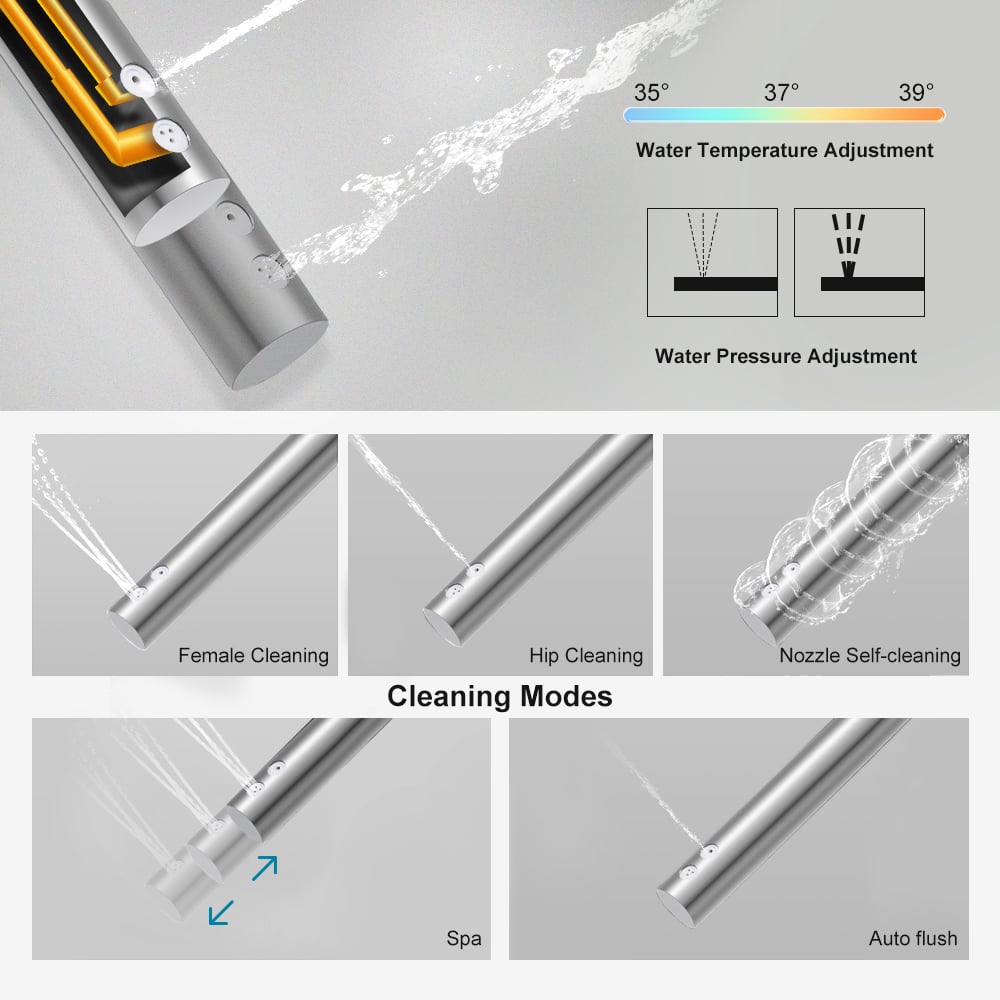 35°
37°
39°
Water Temperature Adjustment

Water Pressure Adjustment

Female Cleaning

Hip Cleaning

Nozzle Self-cleaning

Cleaning Modes

Spa

Auto flush