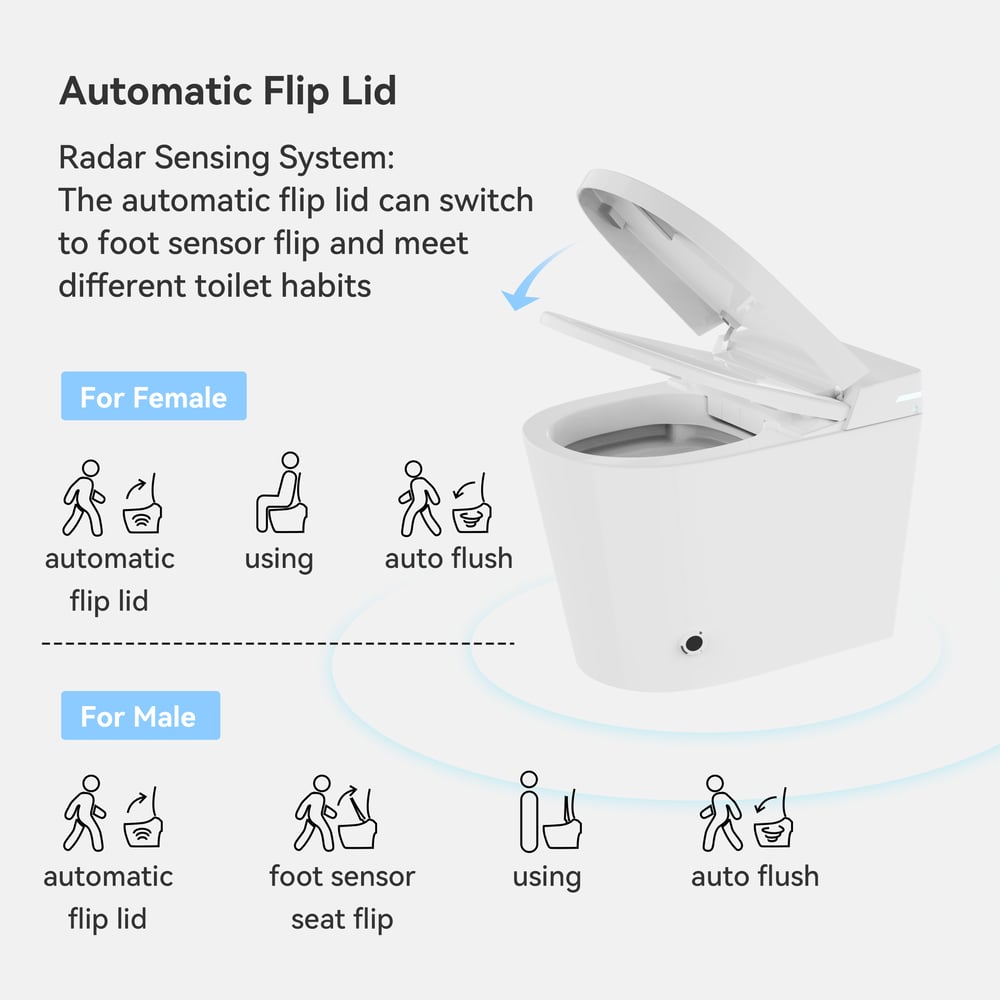 Automatic Flip Lid

Radar Sensing System:
The automatic flip lid can switch to foot sensor flip and meet different toilet habits

For Female

automatic flip lid

using

auto flush

For Male

automatic flip lid

foot sensor seat flip

using

auto flush