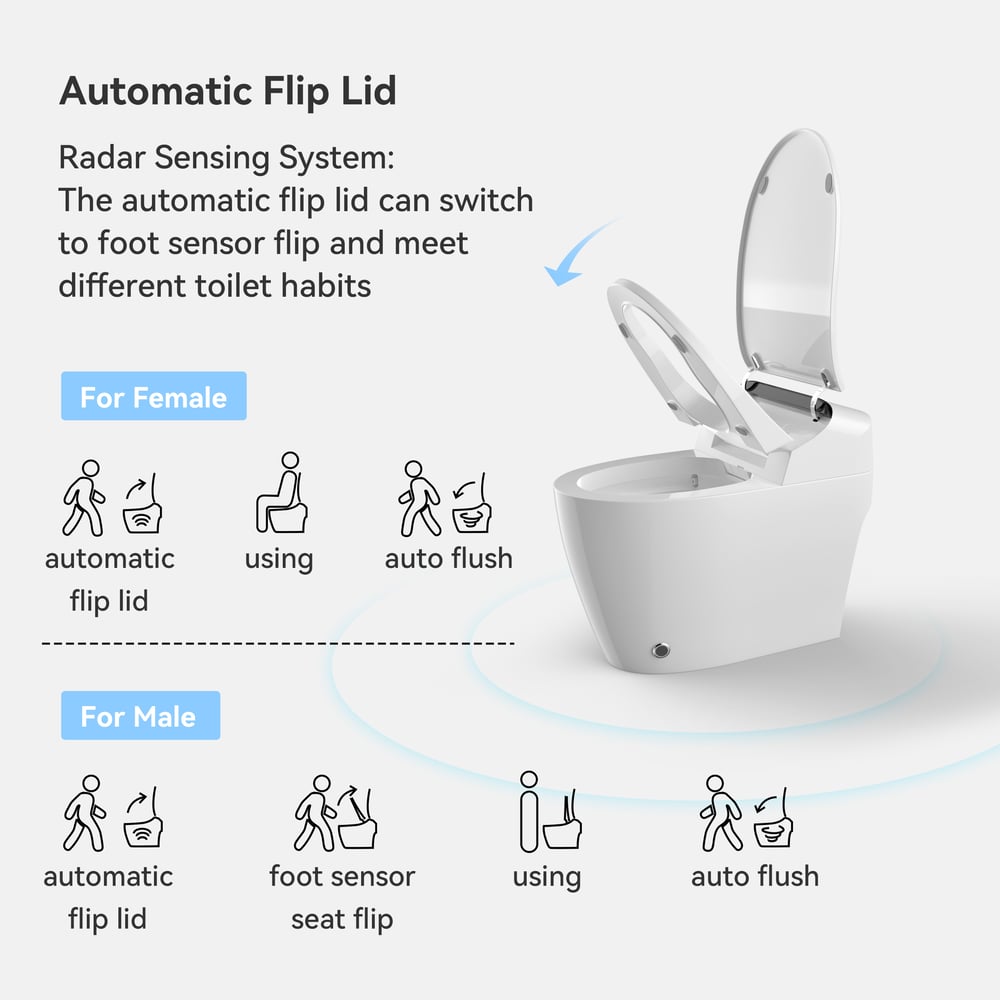 Automatic Flip Lid

Radar Sensing System:
The automatic flip lid can switch to foot sensor flip and meet different toilet habits

For Female

automatic flip lid

using

auto flush

For Male

automatic flip lid

foot sensor seat flip

using

auto flush