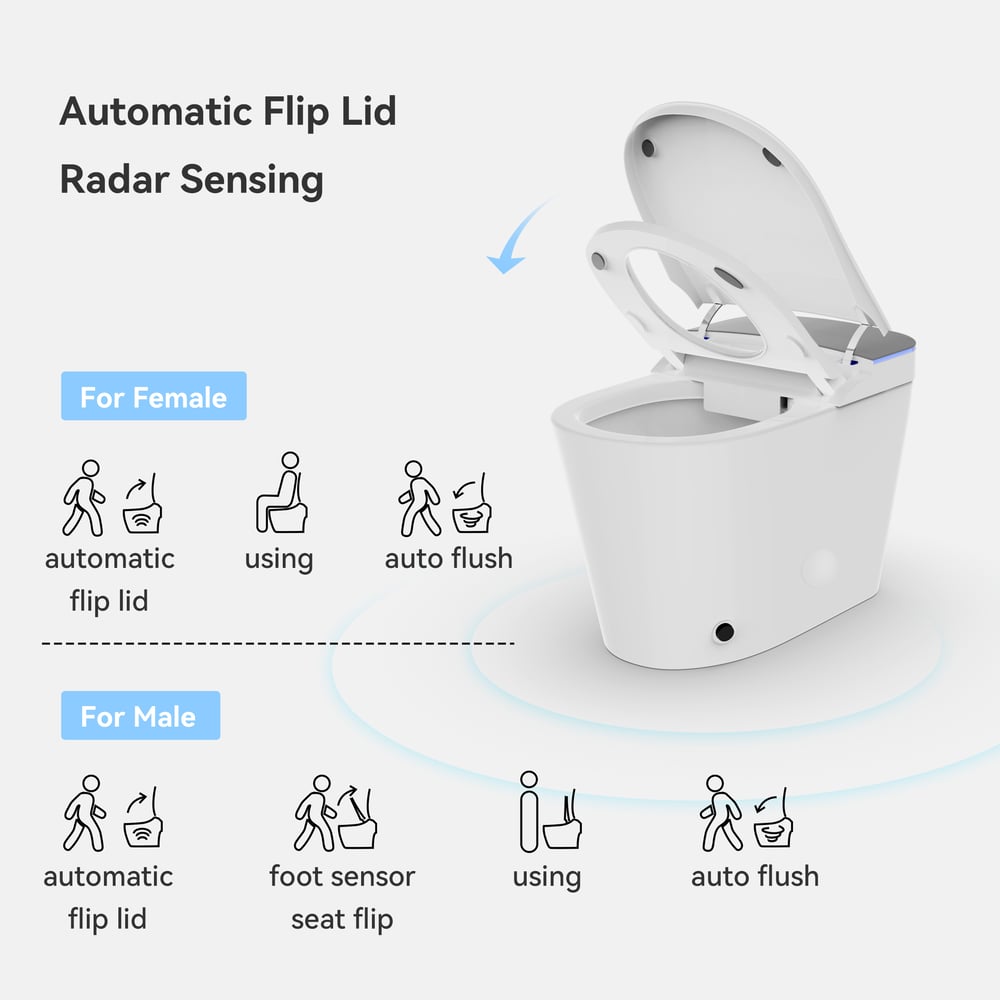 Automatic Flip Lid
Radar Sensing

For Female

automatic flip lid

using

auto flush

For Male

automatic flip lid

foot sensor seat flip

using

auto flush