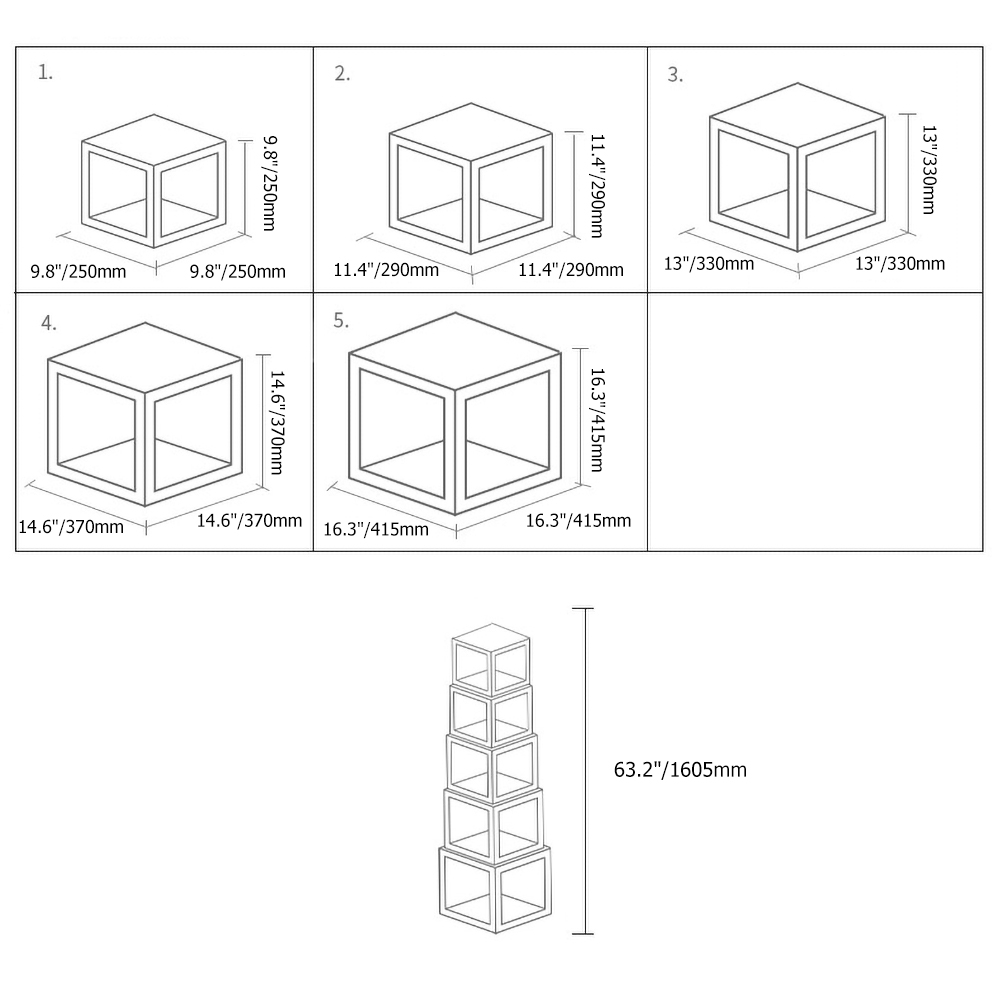 1.

9.8"/250mm

9.8"/250mm

9.8"/250mm

2.

11.4"/290mm

11.4"/290mm

11.4"/290mm

3.

13"/330mm

13"/330mm

13"/330mm

4.

14.6"/370mm

14.6"/370mm

14.6"/370mm

5.

16.3"/415mm

16.3"/415mm

16.3"/415mm

63.2"/1605mm