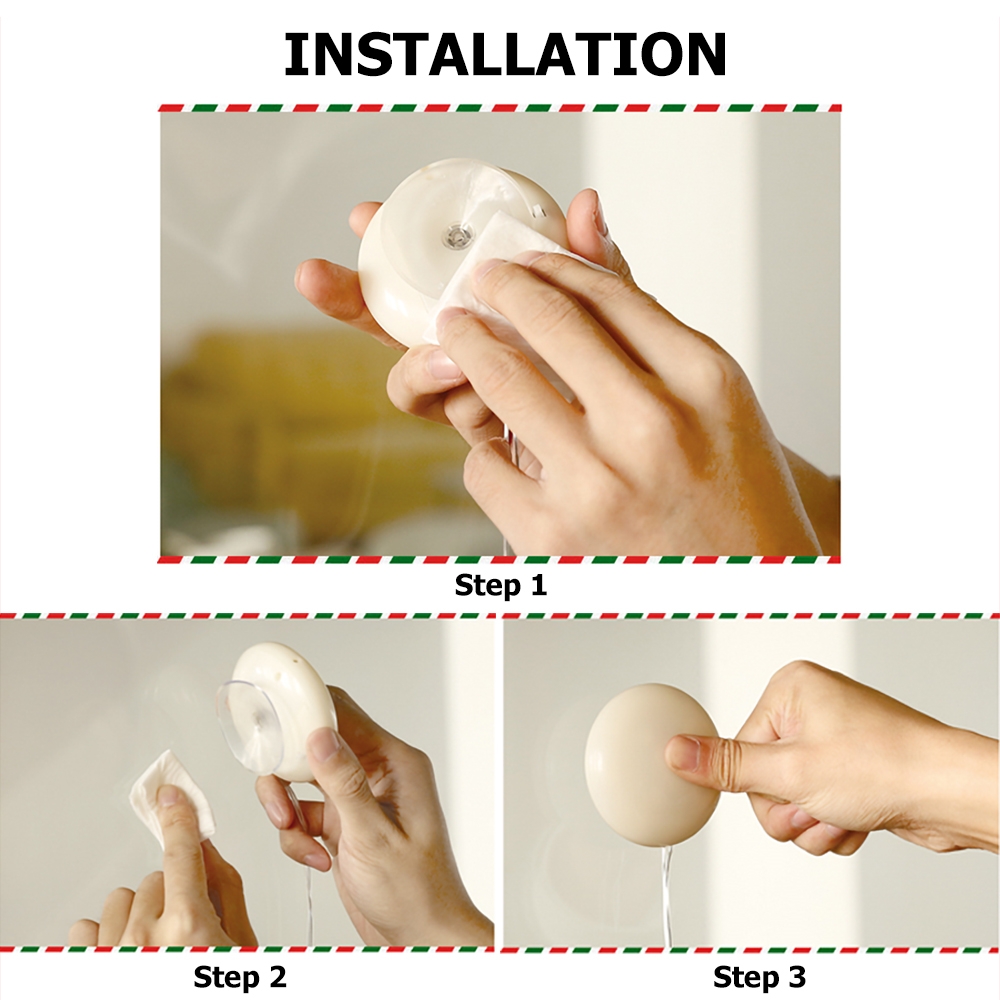 INSTALLATION

Step 1

Step 2

Step 3