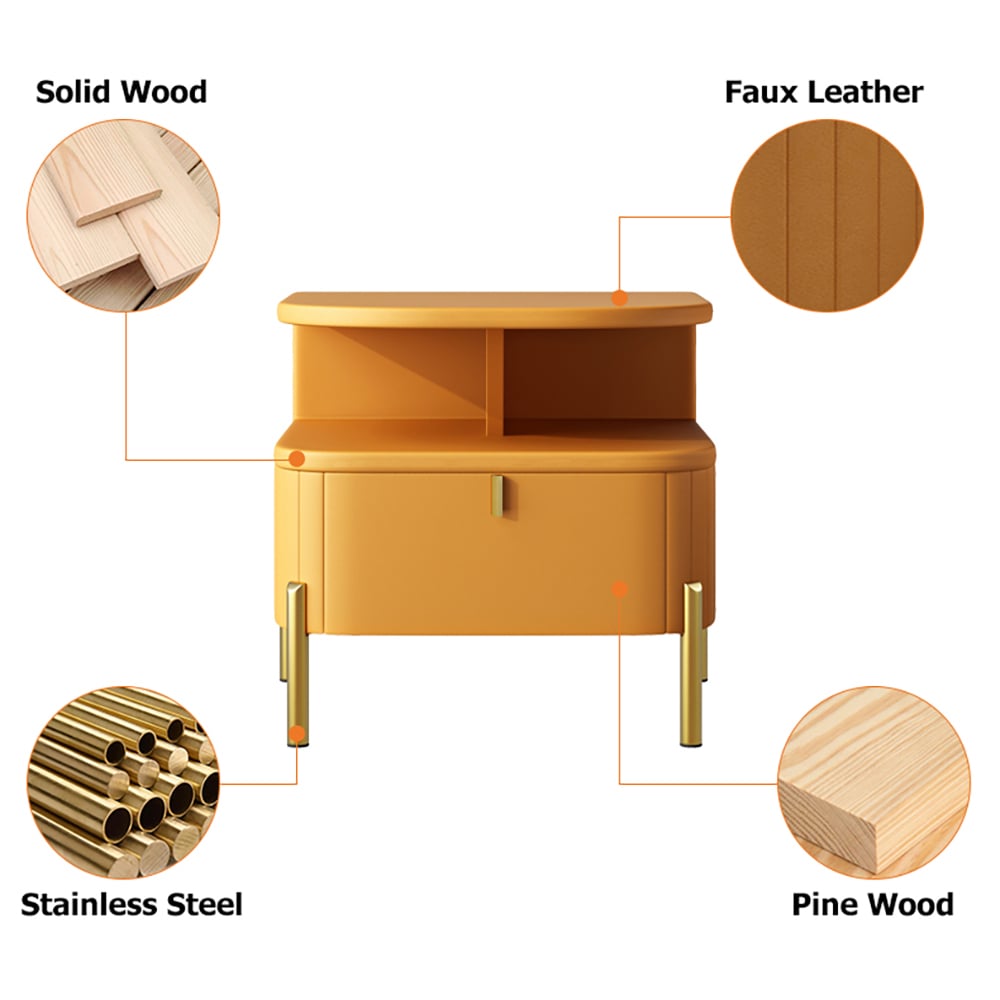 Solid Wood

Faux Leather

Stainless Steel

Pine Wood