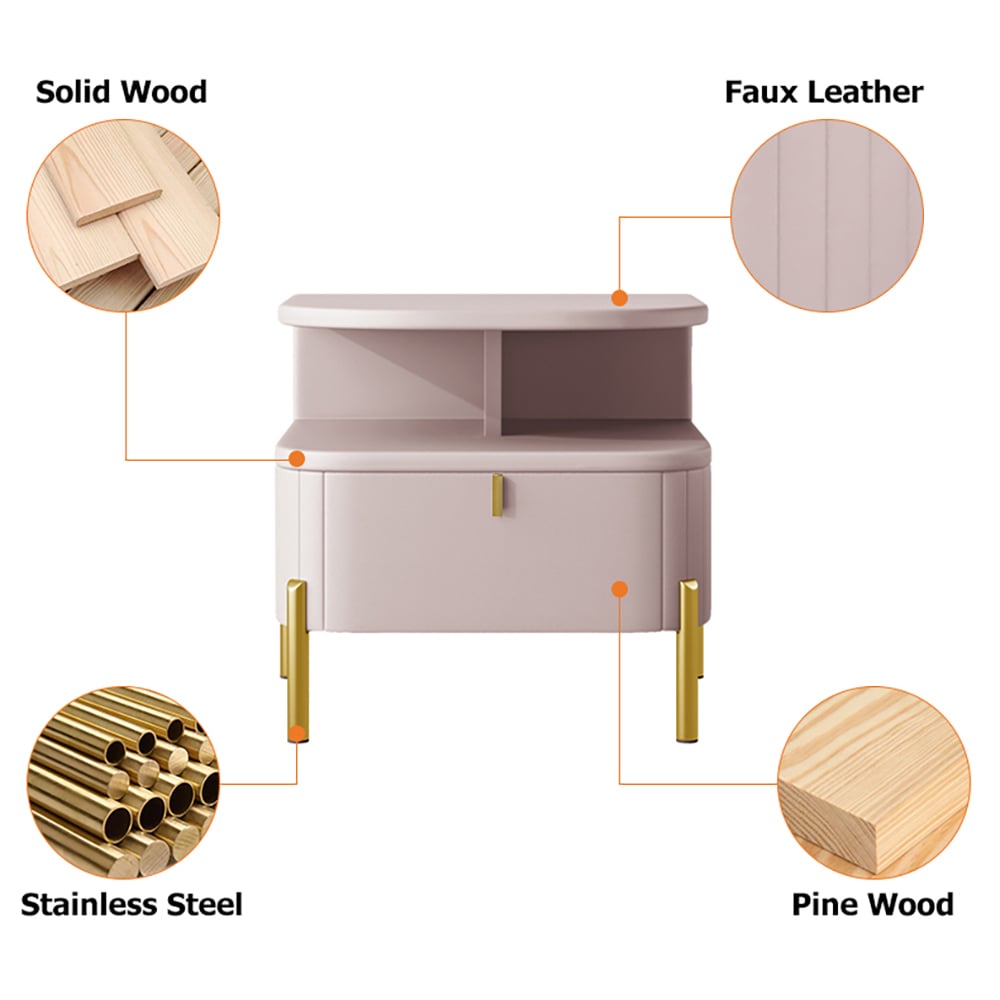 Solid Wood

Faux Leather

Stainless Steel

Pine Wood