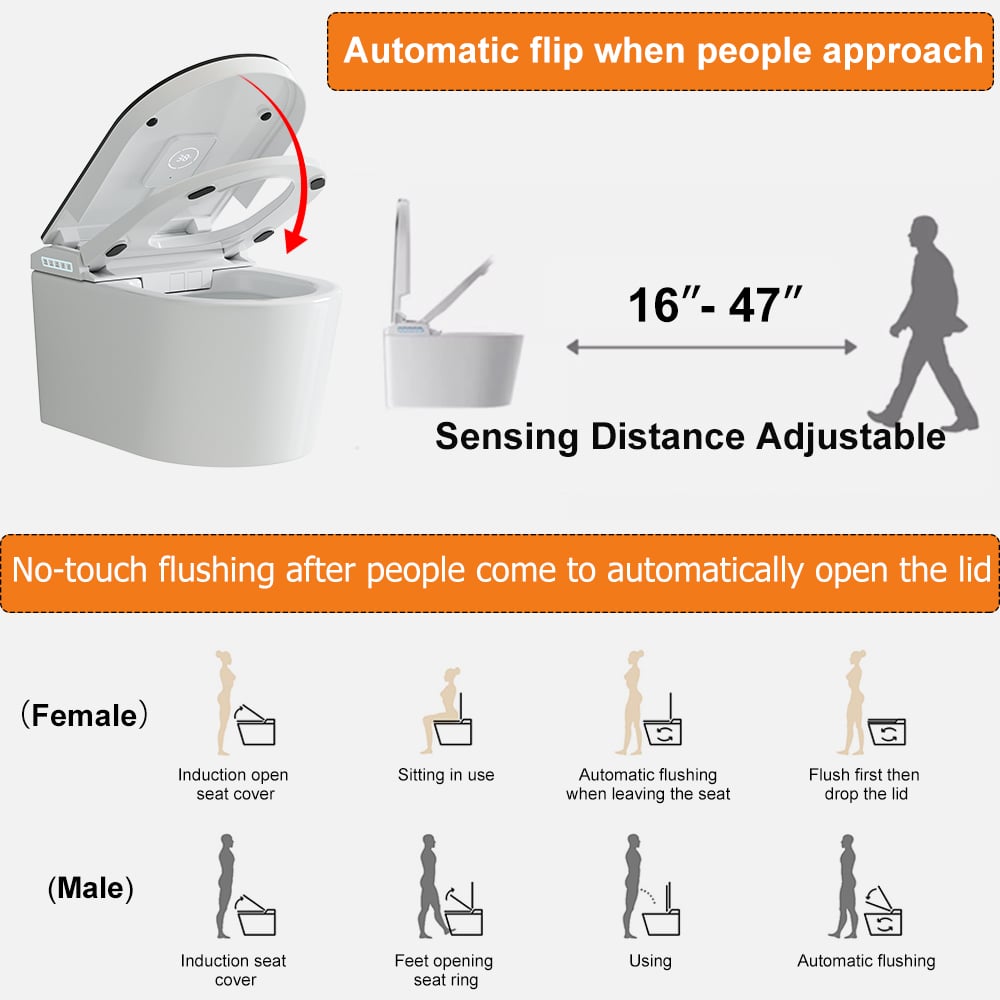 Automatic flip when people approach

16″- 47″

Sensing Distance Adjustable

No-touch flushing after people come to automatically open the lid

（Female）

Induction open seat cover

Sitting in use

Automatic flushing when leaving the seat

Flush first then drop the lid

（Male）

Induction seat cover

Feet opening seat ring

Using

Automatic flushing