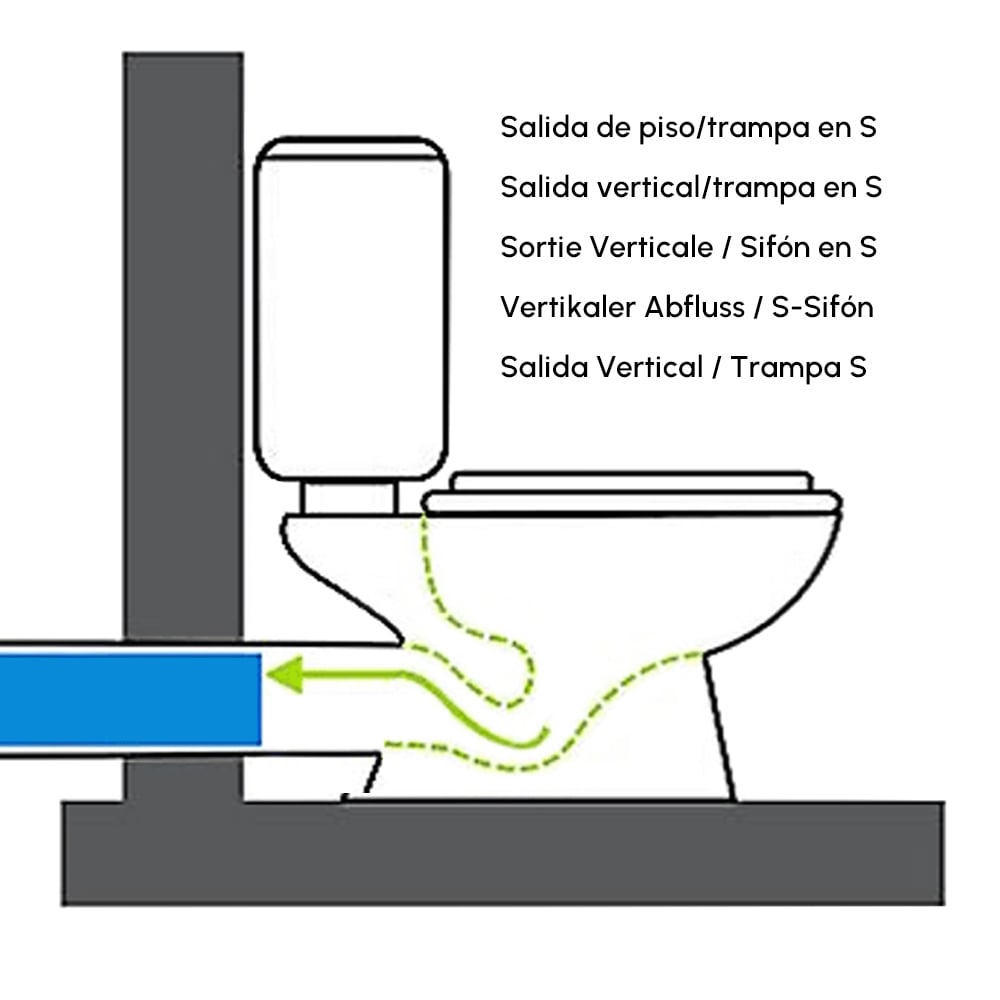 Salida de piso/trampa en S

Salida vertical/trampa en S

Sortie Verticale / Sifón en S

Vertikaler Abfluss / S-Sifón

Salida Vertical / Trampa S