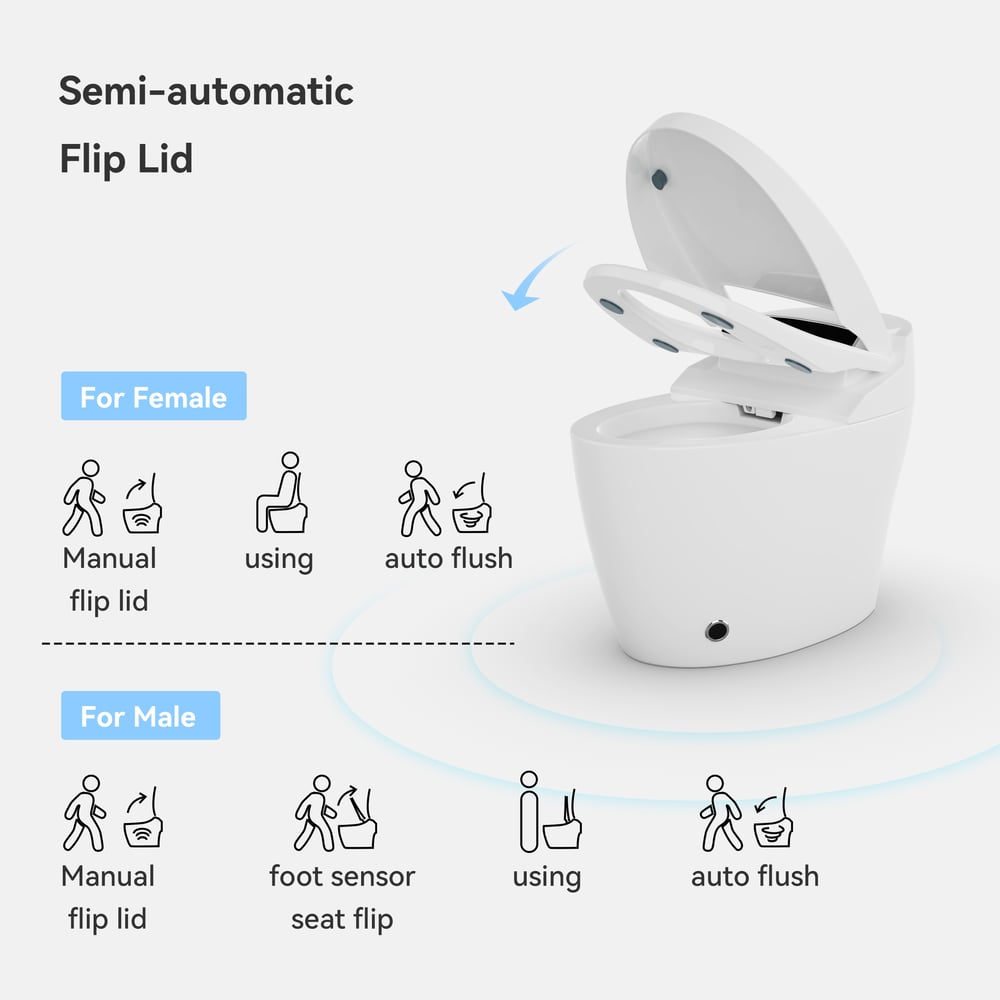 Semi-automatic

Flip Lid

For Female

Manual flip lid

using

auto flush

For Male

Manual flip lid

foot sensor seat flip

using

auto flush