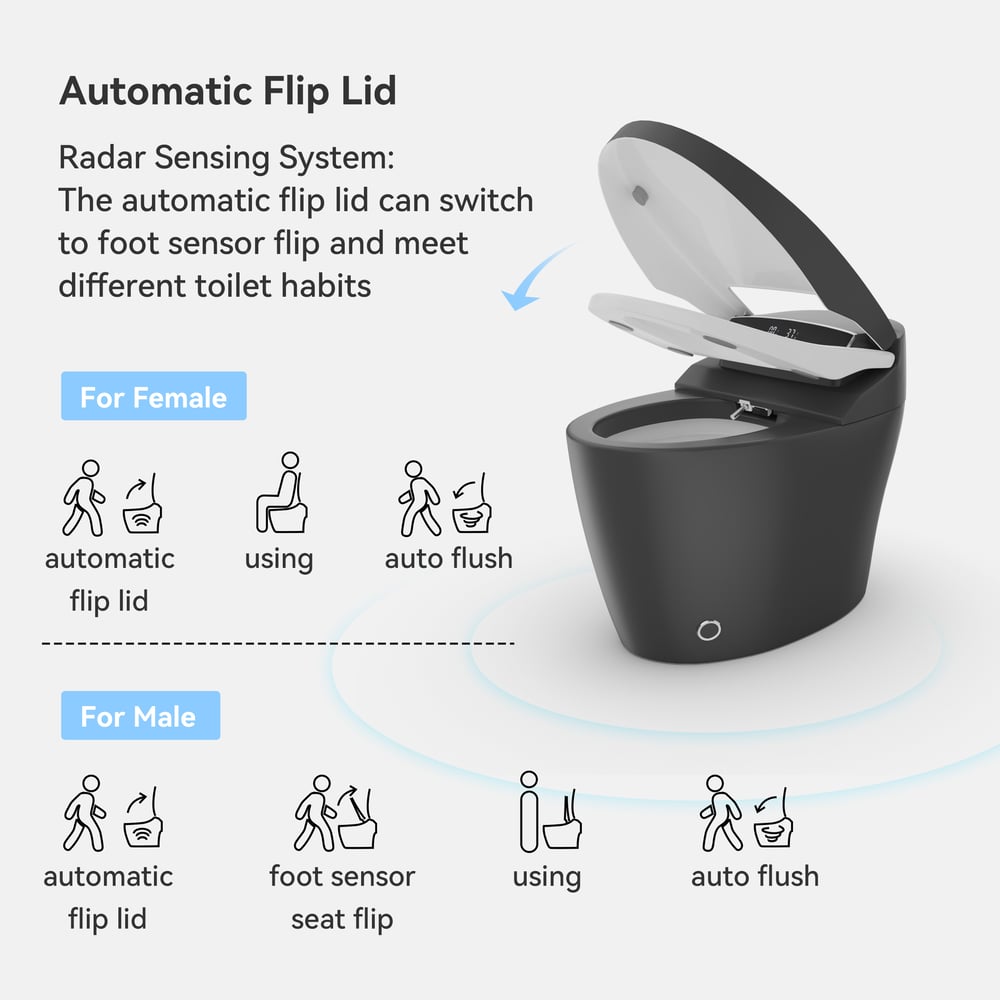 Automatic Flip Lid

Radar Sensing System:
The automatic flip lid can switch to foot sensor flip and meet different toilet habits

For Female

automatic flip lid

using

auto flush

For Male

automatic flip lid

foot sensor seat flip

using

auto flush