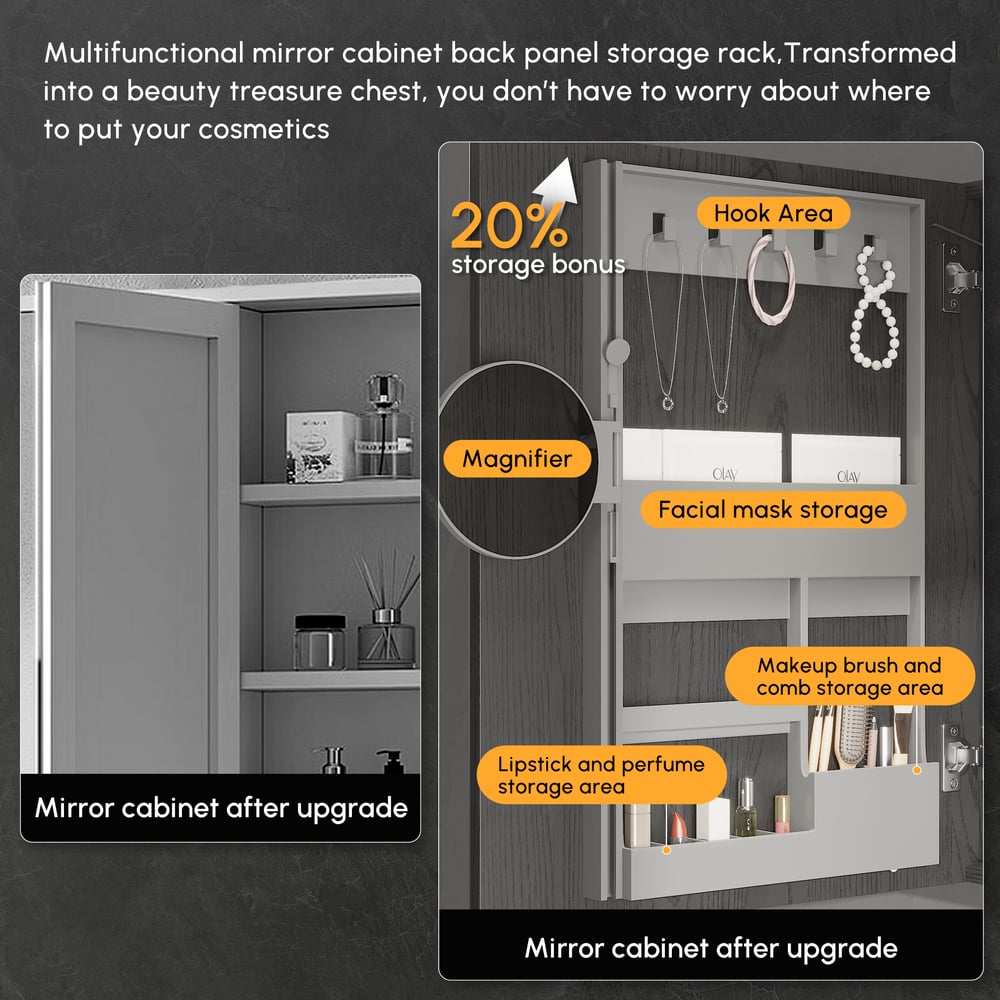 Multifunctional mirror cabinet back panel storage rack,Transformed into a beauty treasure chest, you don't have to worry about where to put your cosmetics

Mirror cabinet after upgrade

20%
storage bonus

Hook Area

Magnifier

Olay

Olay

Facial mask storage

Makeup brush and comb storage area

Lipstick and perfume storage area

Mirror cabinet after upgrade