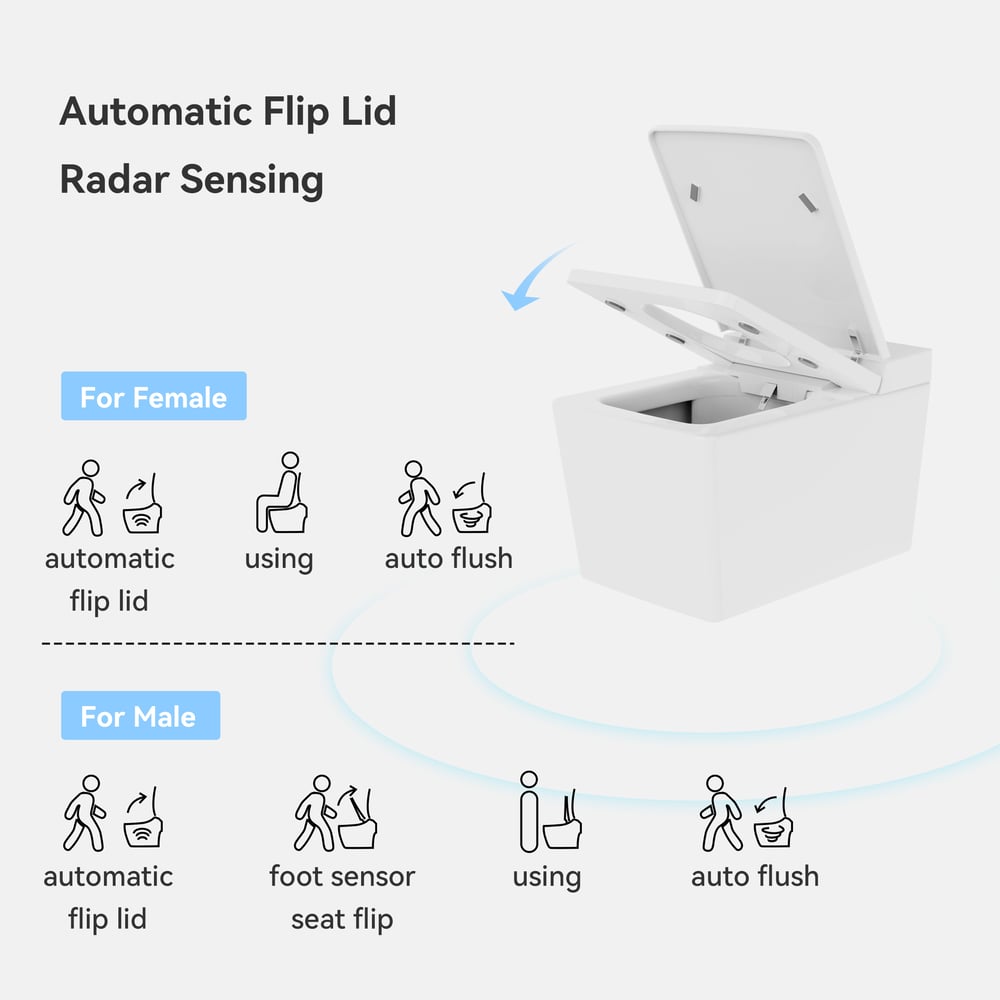 Automatic Flip Lid
Radar Sensing

For Female

automatic flip lid

using

auto flush

For Male

automatic flip lid

foot sensor seat flip

using

auto flush