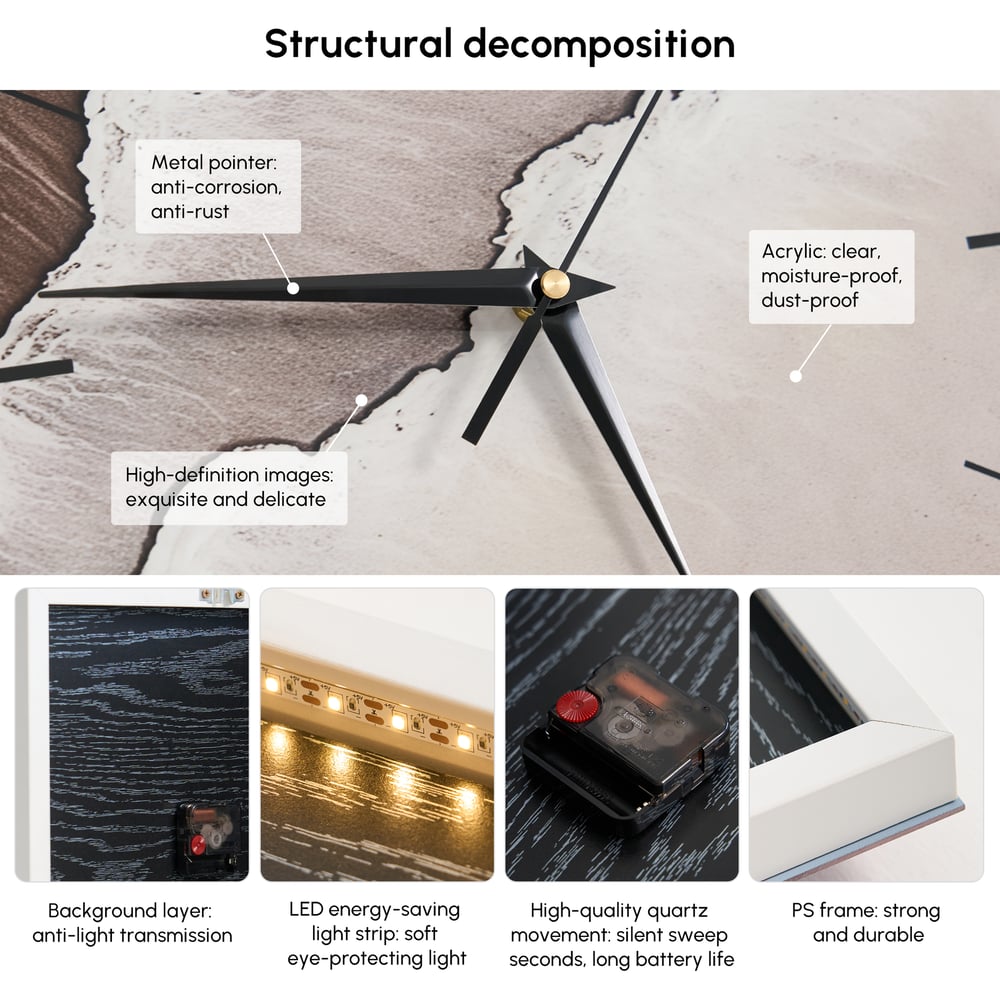 Structural decomposition

Metal pointer: anti-corrosion, anti-rust

Acrylic: clear, moisture-proof, dust-proof

High-definition images: exquisite and delicate

Background layer: anti-light transmission

LED energy-saving light strip: soft eye-protecting light

High-quality quartz movement: silent sweep seconds, long battery life

PS frame: strong and durable