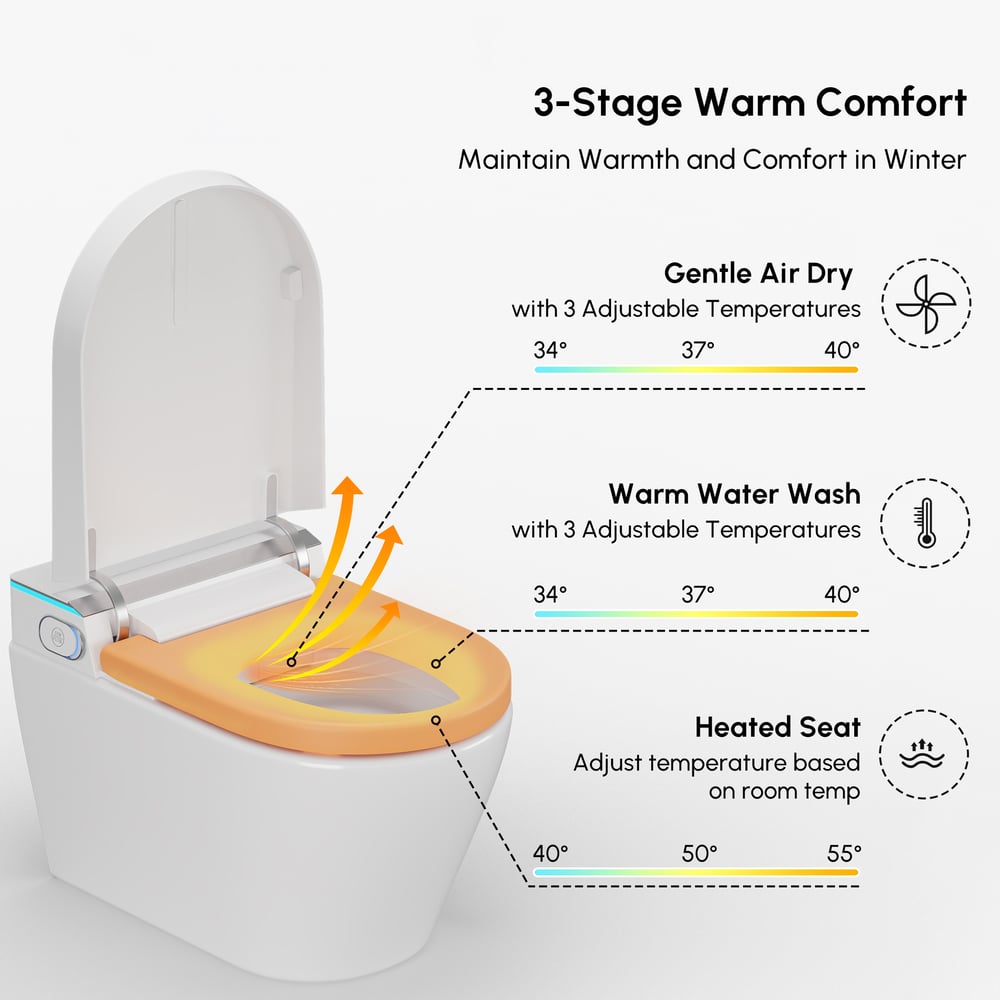 3-Stage Warm Comfort

Maintain Warmth and Comfort in Winter

Gentle Air Dry
with 3 Adjustable Temperatures

34° 37° 40°

Warm Water Wash
with 3 Adjustable Temperatures

34° 37° 40°

Heated Seat
Adjust temperature based on room temp

40° 50° 55°