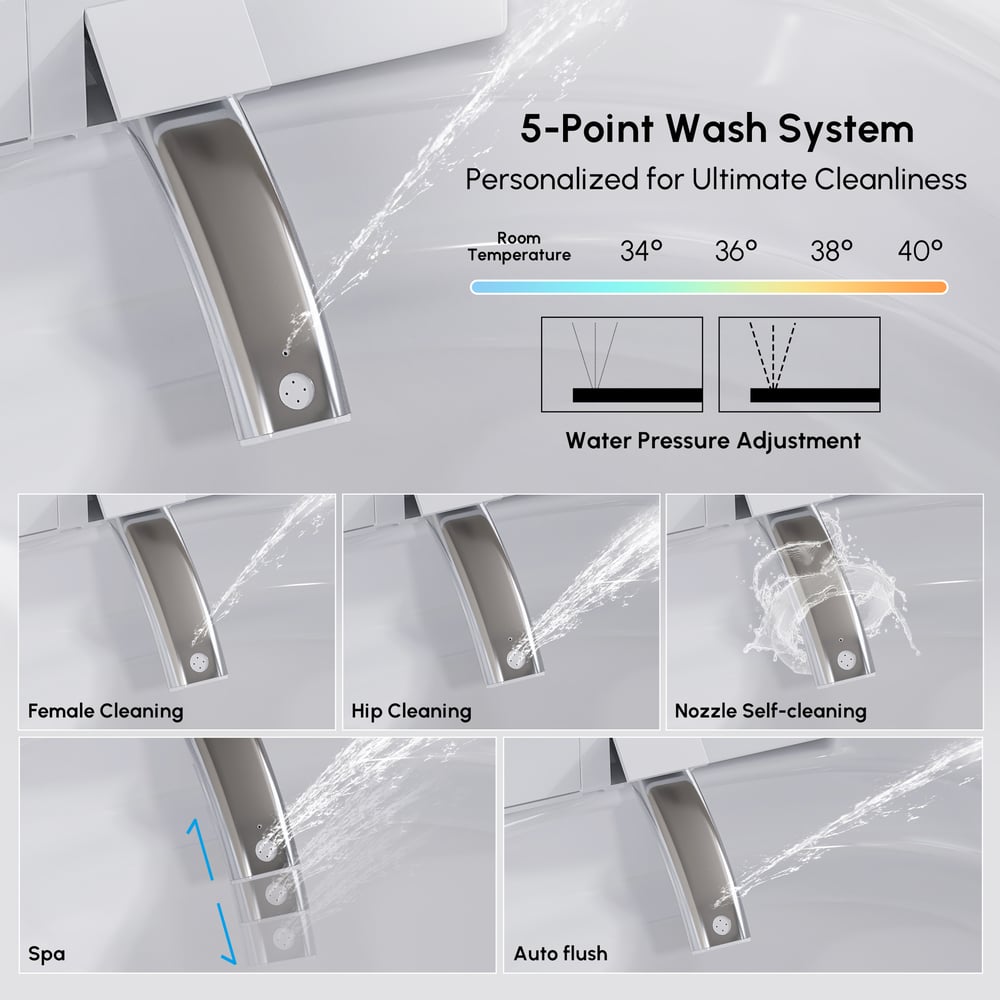 5-Point Wash System

Personalized for Ultimate Cleanliness

Room Temperature 34° 36° 38° 40°

Water Pressure Adjustment

Female Cleaning

Hip Cleaning

Nozzle Self-cleaning

Spa

Auto flush