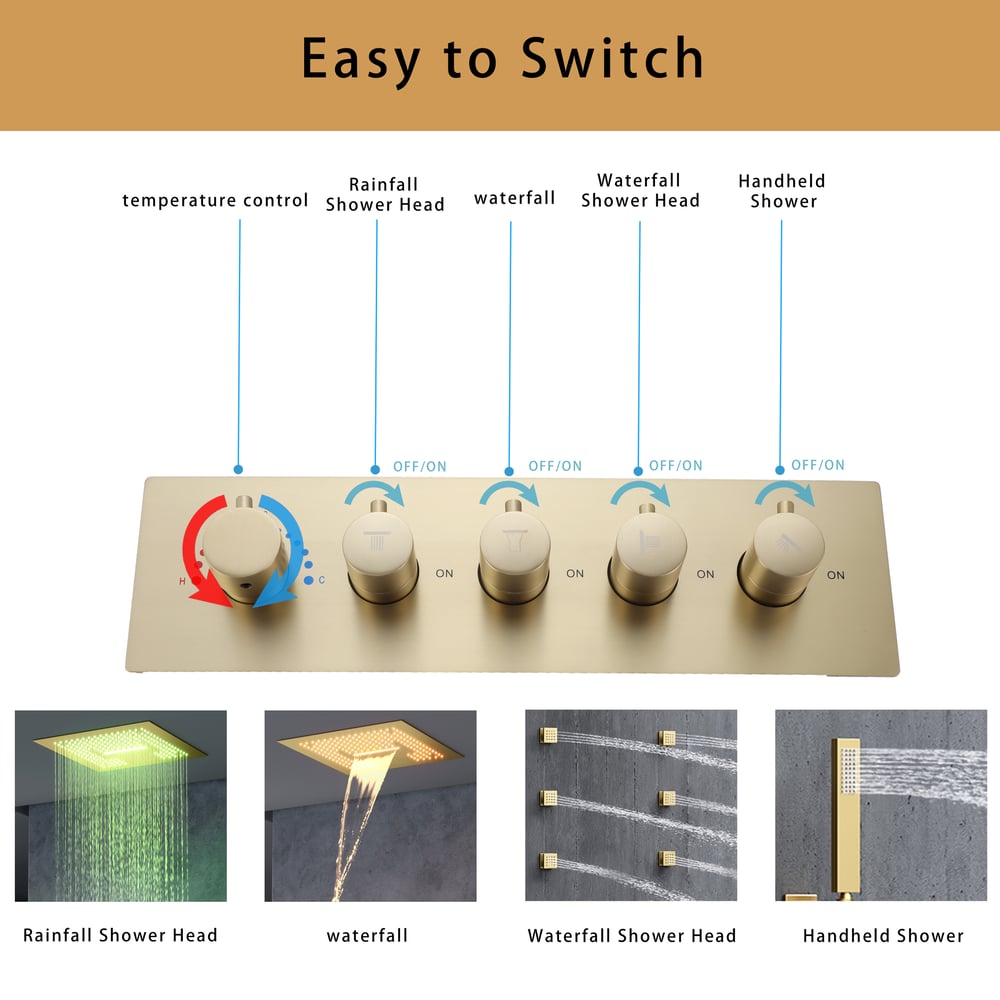 Easy to Switch

temperature control

Rainfall Shower Head

waterfall

Waterfall Shower Head

Handheld Shower

OFF/ON

OFF/ON

OFF/ON

OFF/ON

H

C

ON

ON

ON

ON

Rainfall Shower Head

waterfall

Waterfall Shower Head

Handheld Shower