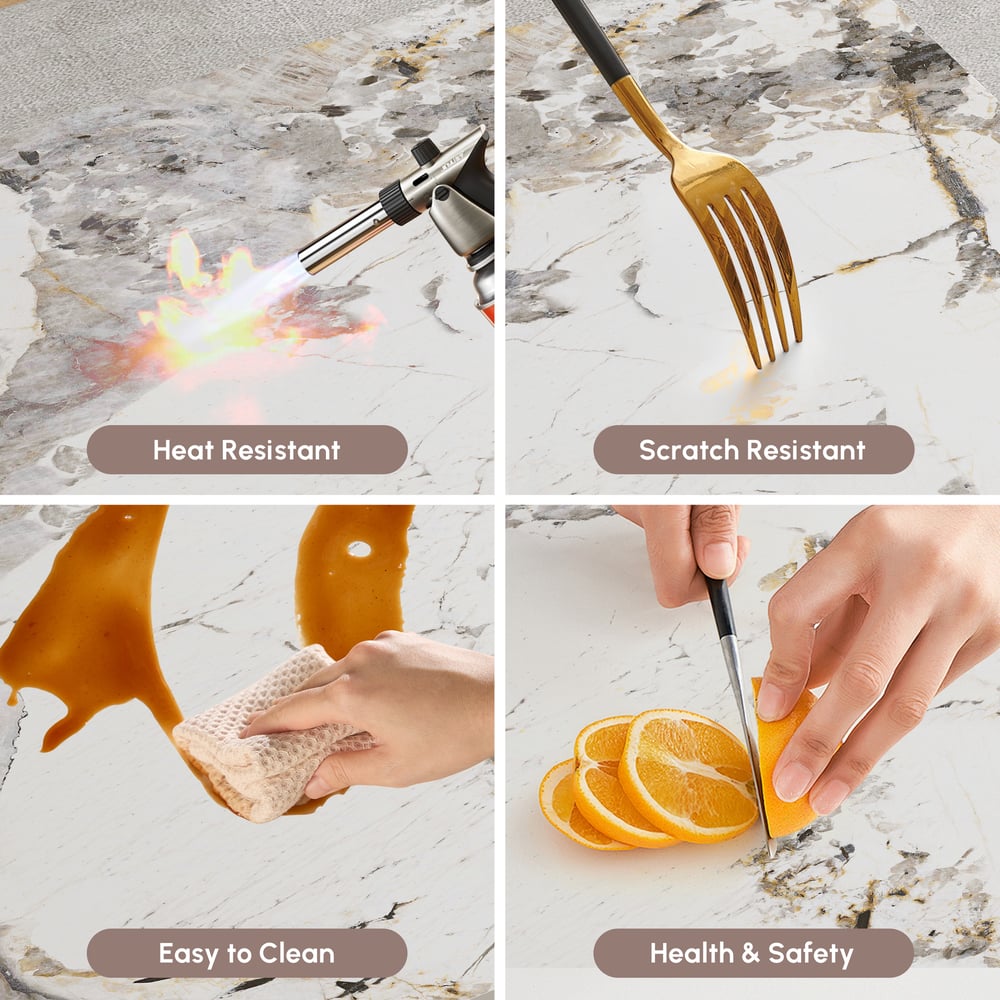 Heat Resistant

Scratch Resistant

Easy to Clean

Health & Safety