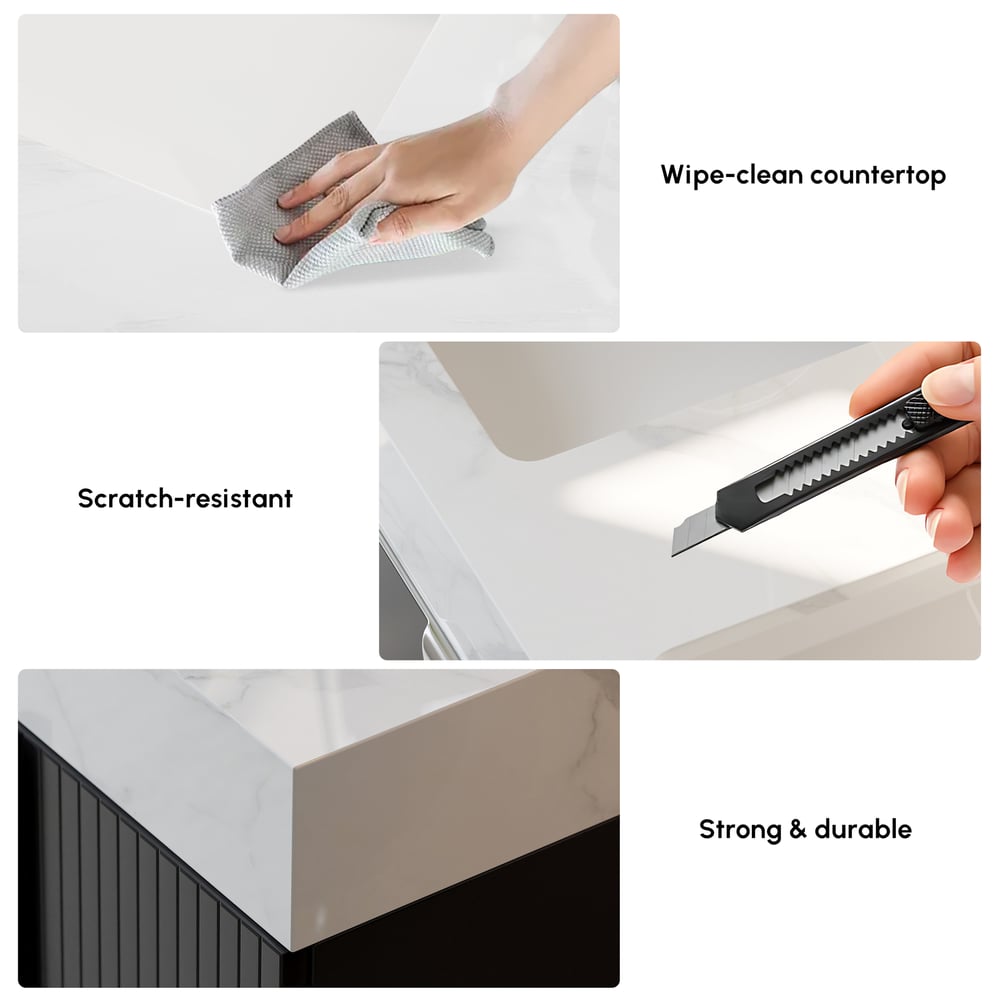 Wipe-clean countertop

Scratch-resistant

Strong & durable