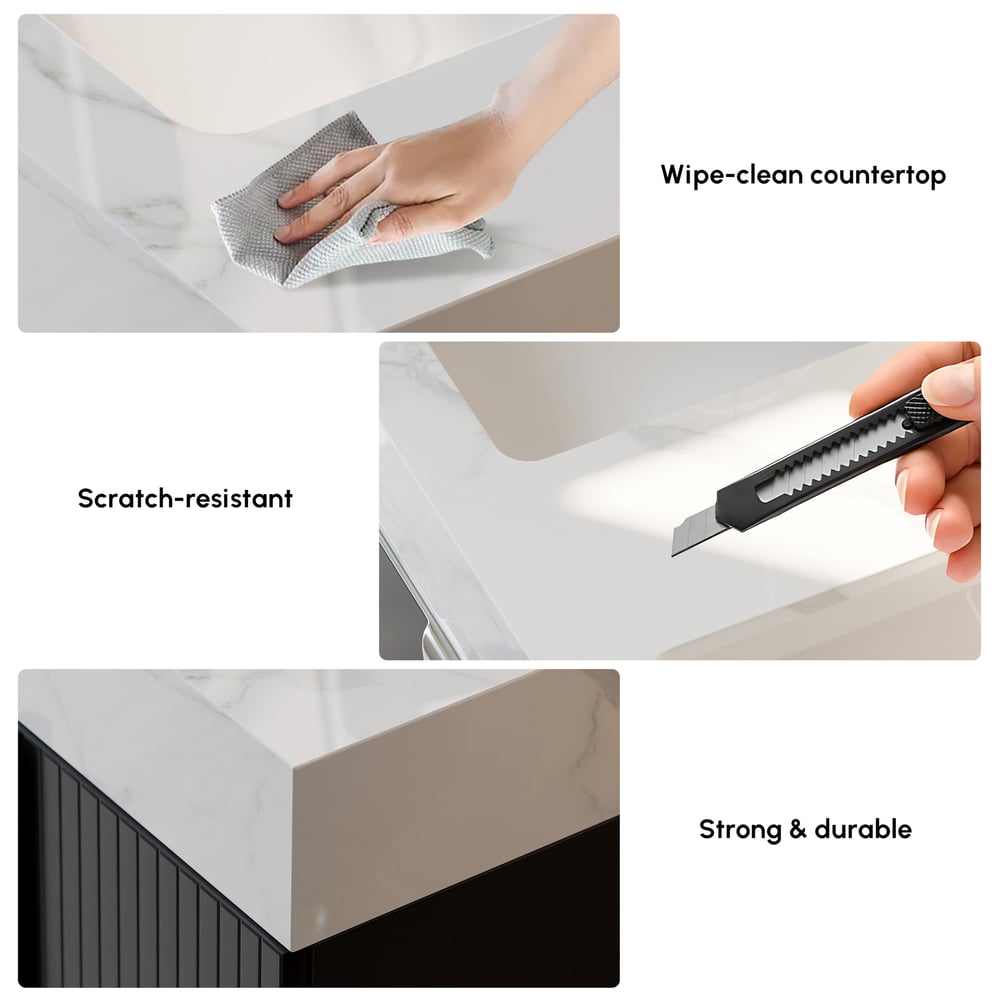 Wipe-clean countertop

Scratch-resistant

Strong & durable