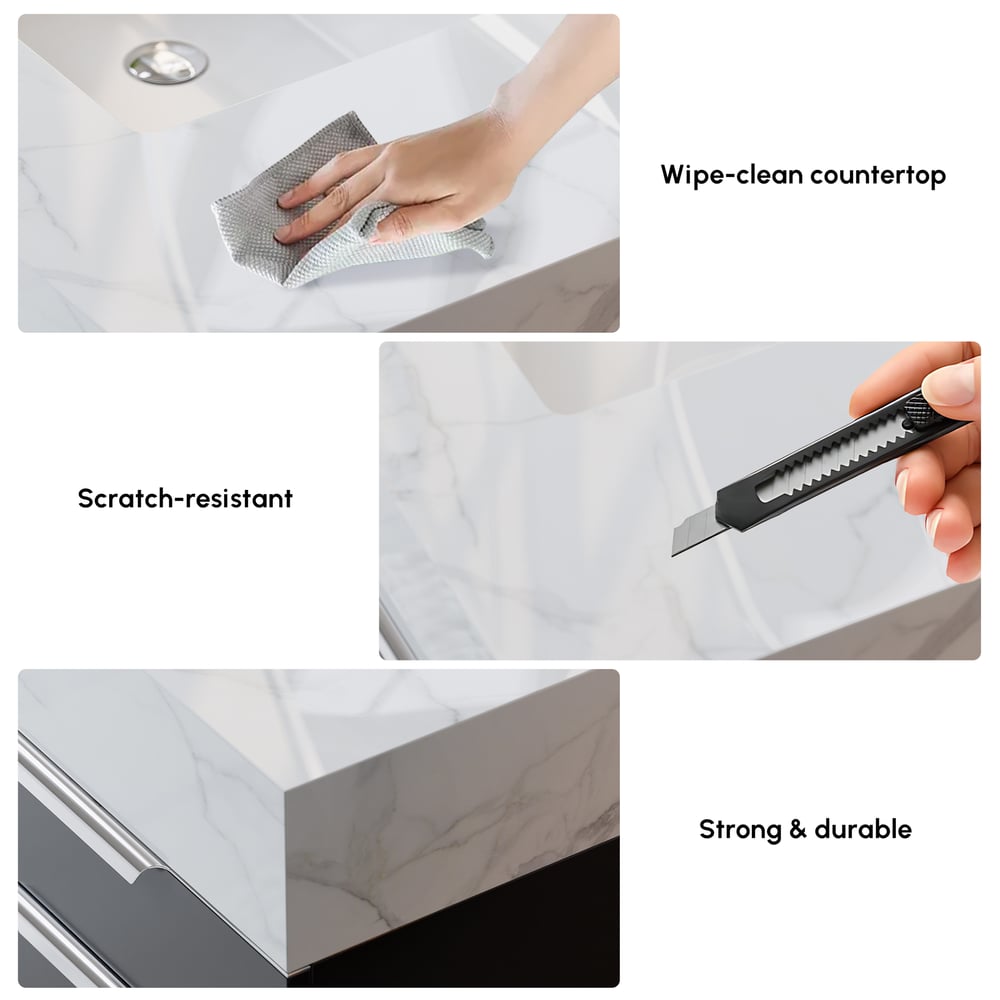 Wipe-clean countertop

Scratch-resistant

Strong & durable