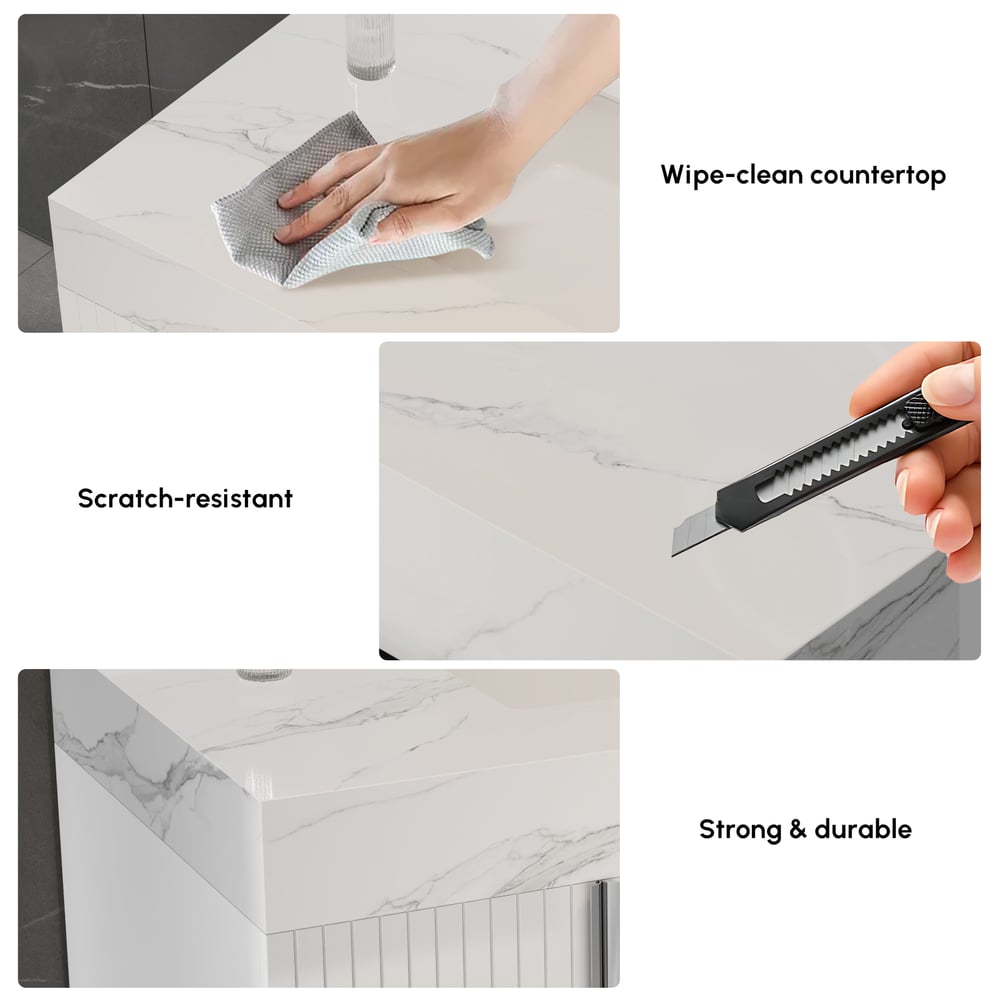 Wipe-clean countertop

Scratch-resistant

Strong & durable