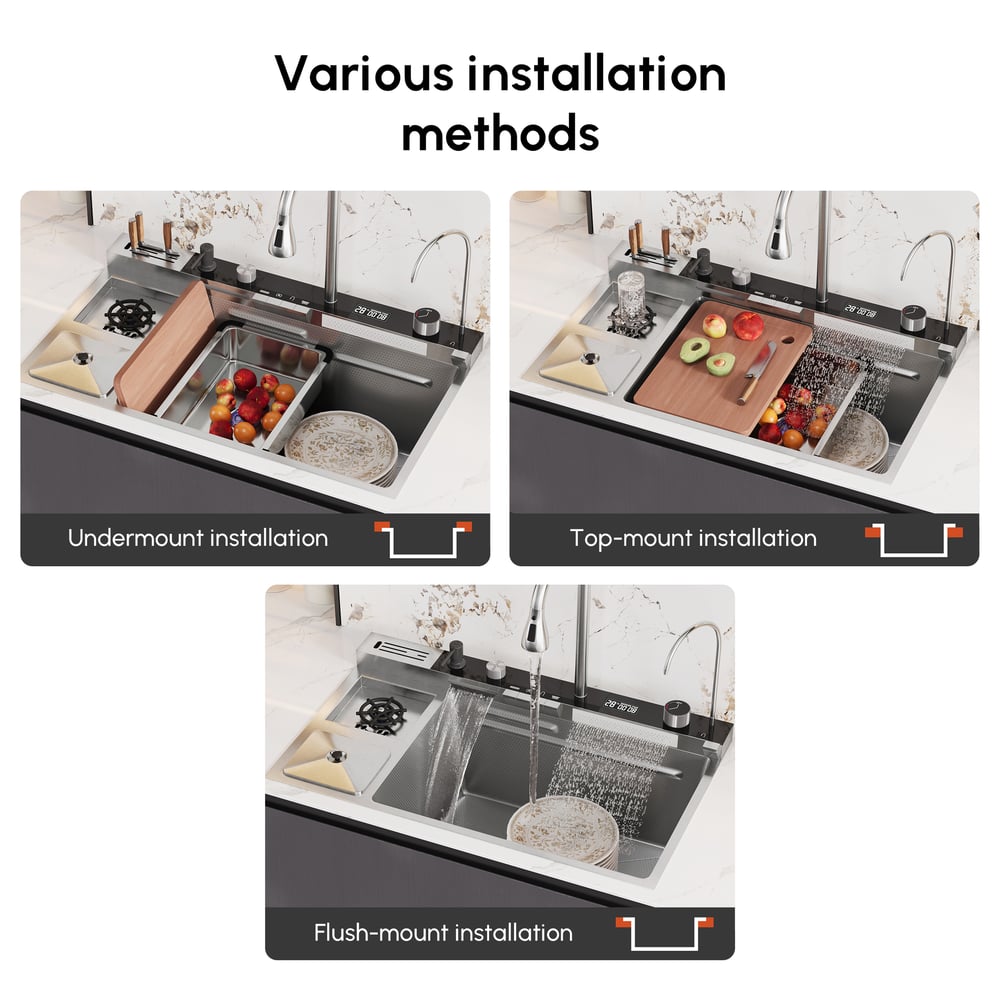 Various installation methods

Undermount installation

Top-mount installation

Flush-mount installation