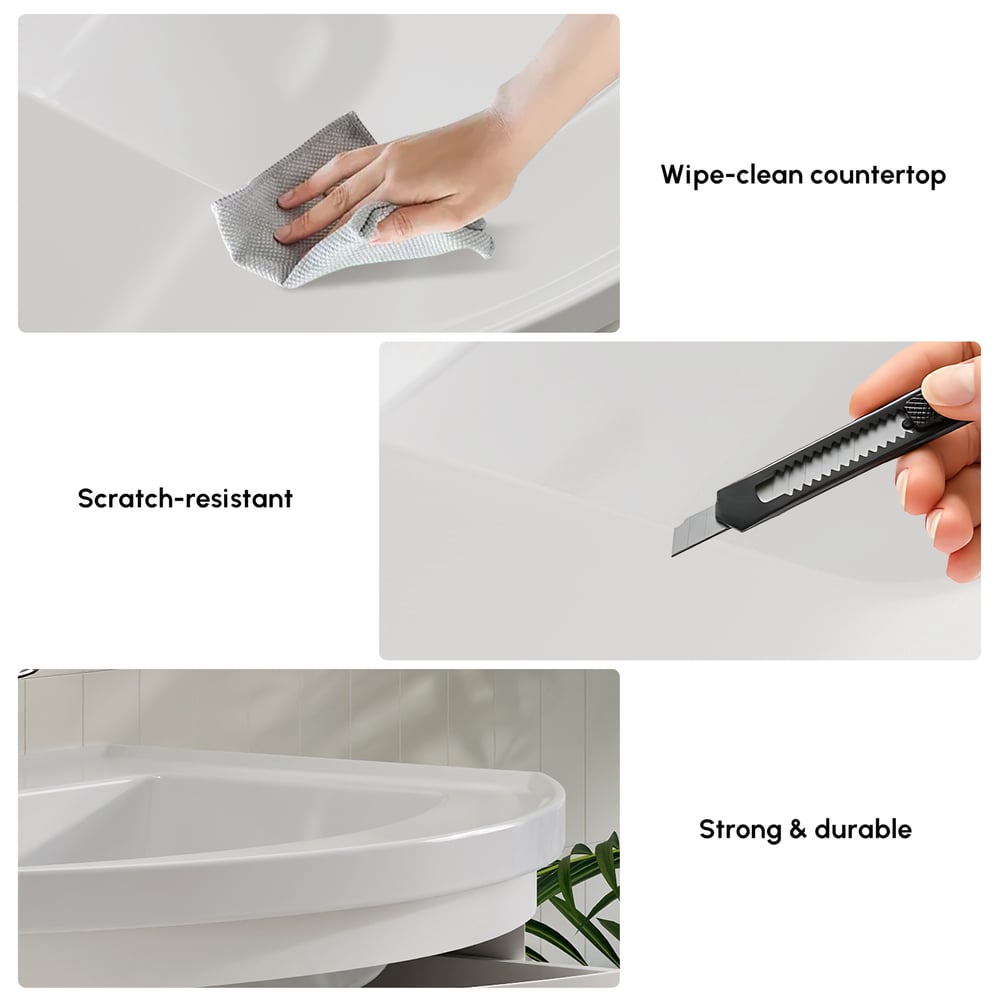 Wipe-clean countertop

Scratch-resistant

Strong & durable