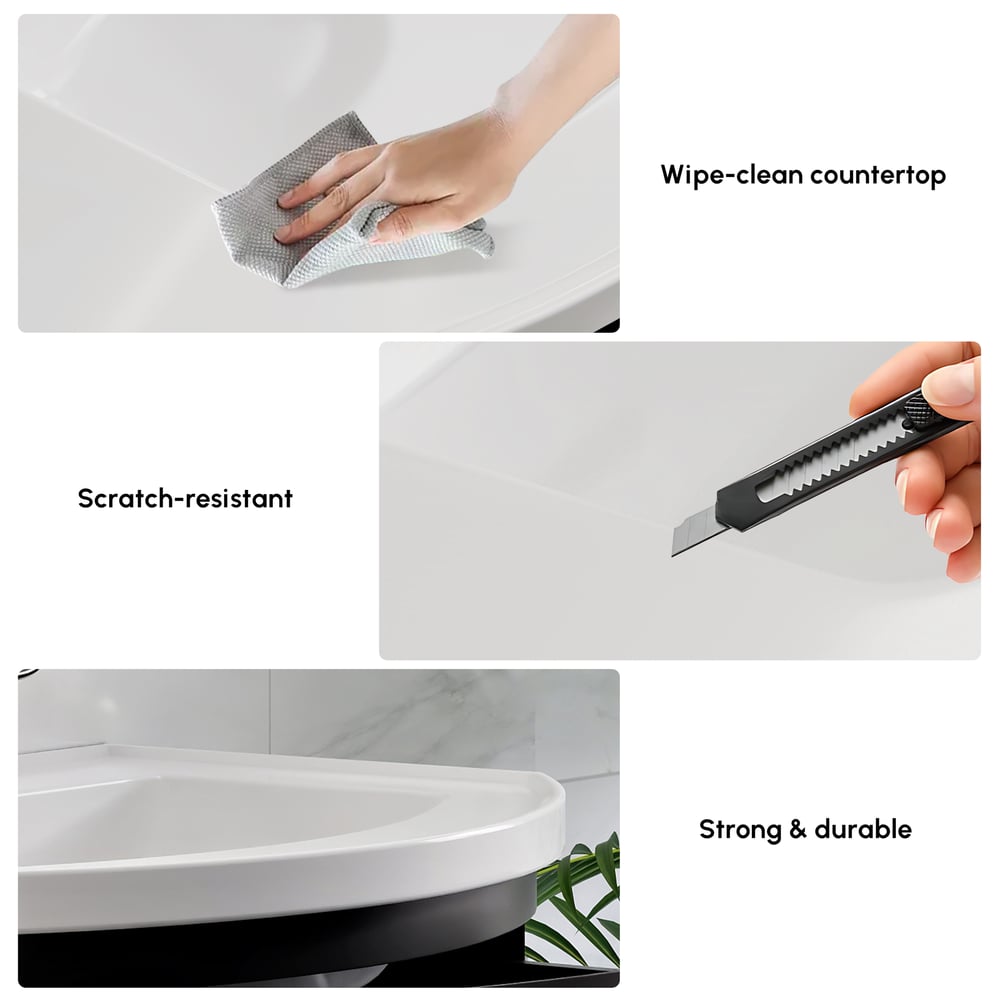 Wipe-clean countertop

Scratch-resistant

Strong & durable