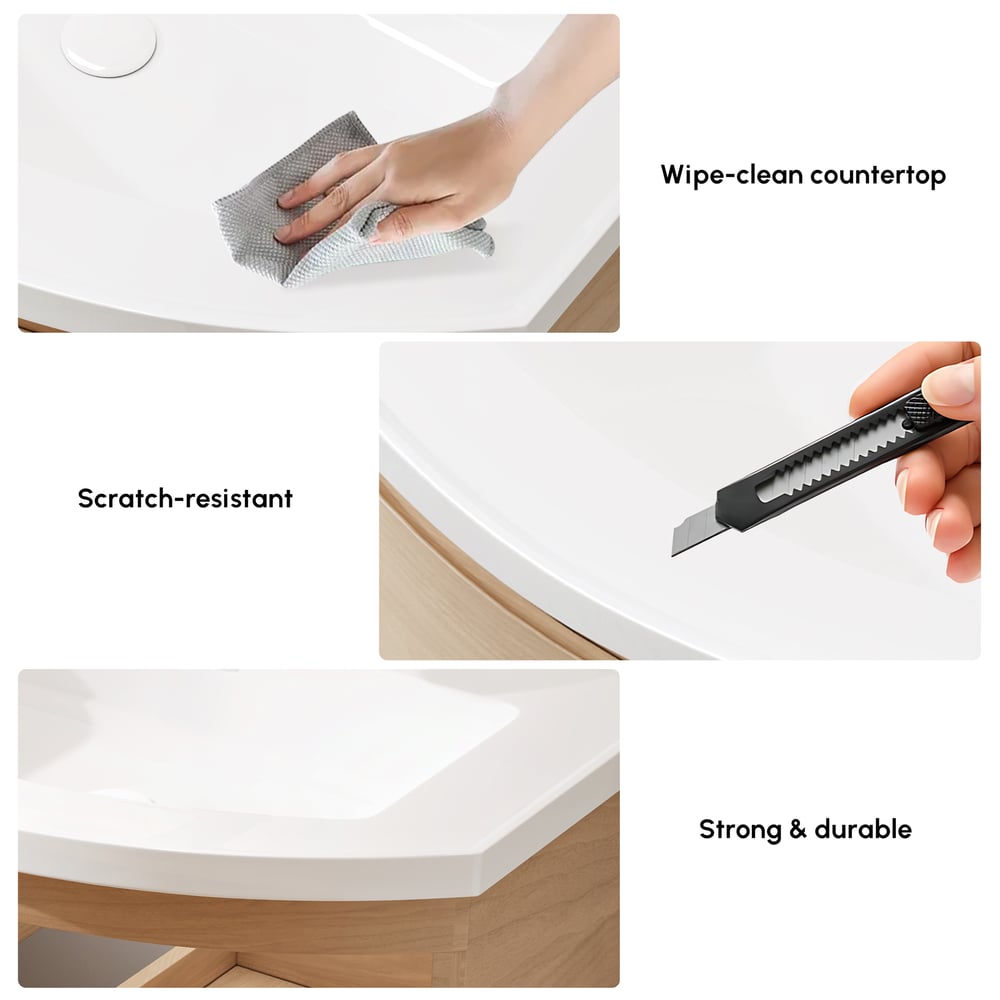 Wipe-clean countertop

Scratch-resistant

Strong & durable