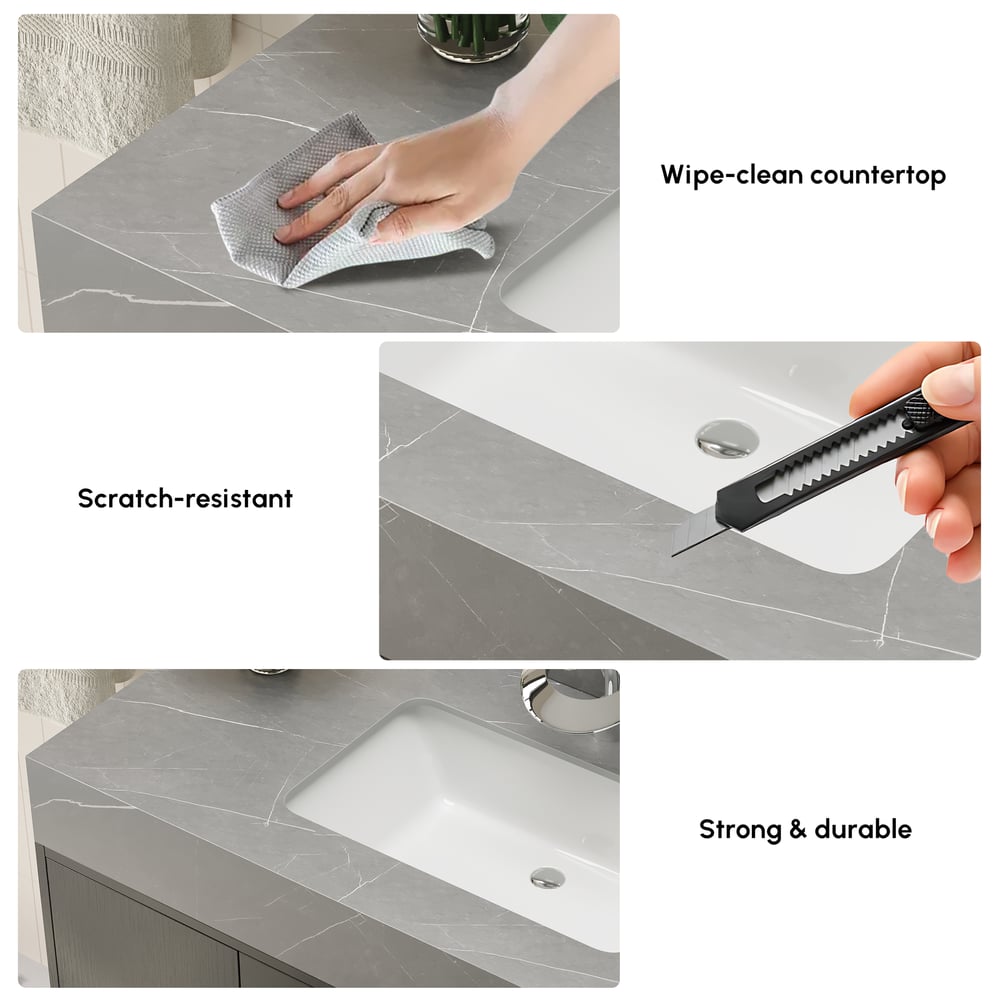 Wipe-clean countertop

Scratch-resistant

Strong & durable