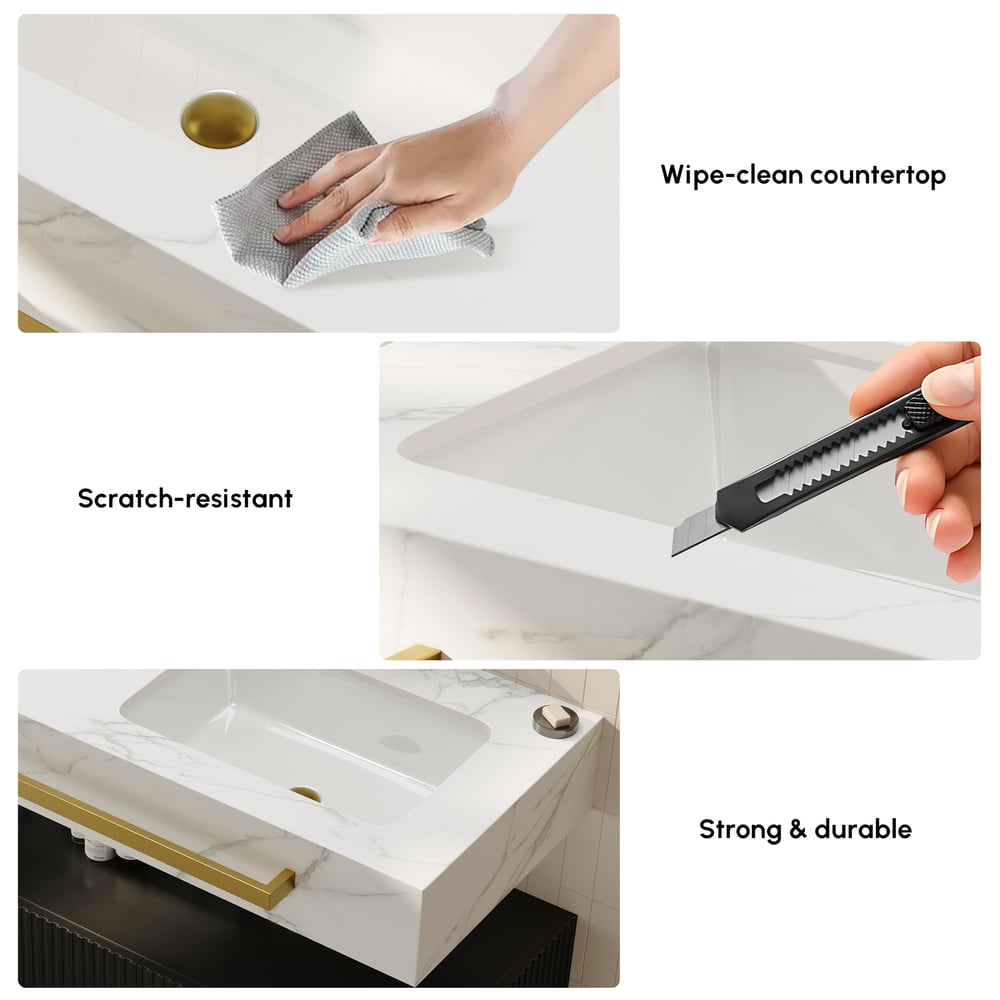 Wipe-clean countertop

Scratch-resistant

Strong & durable