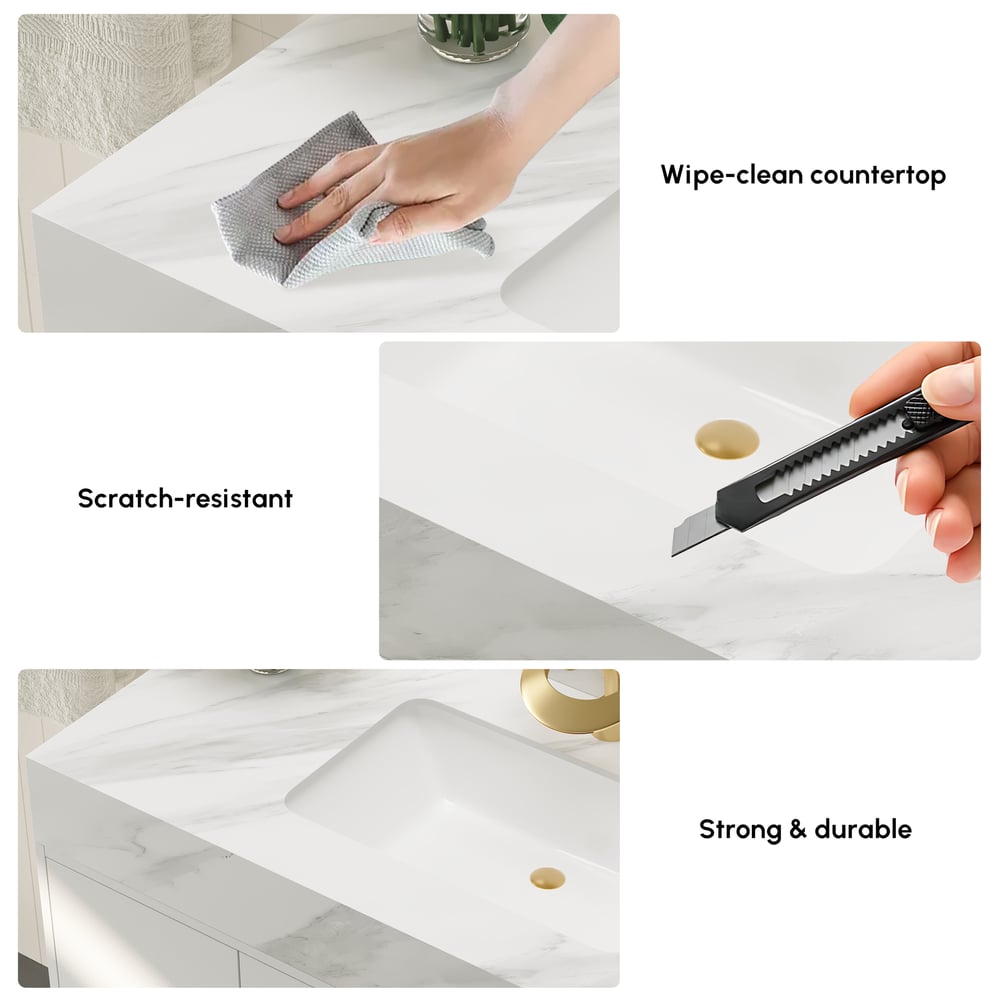 Wipe-clean countertop

Scratch-resistant

Strong & durable