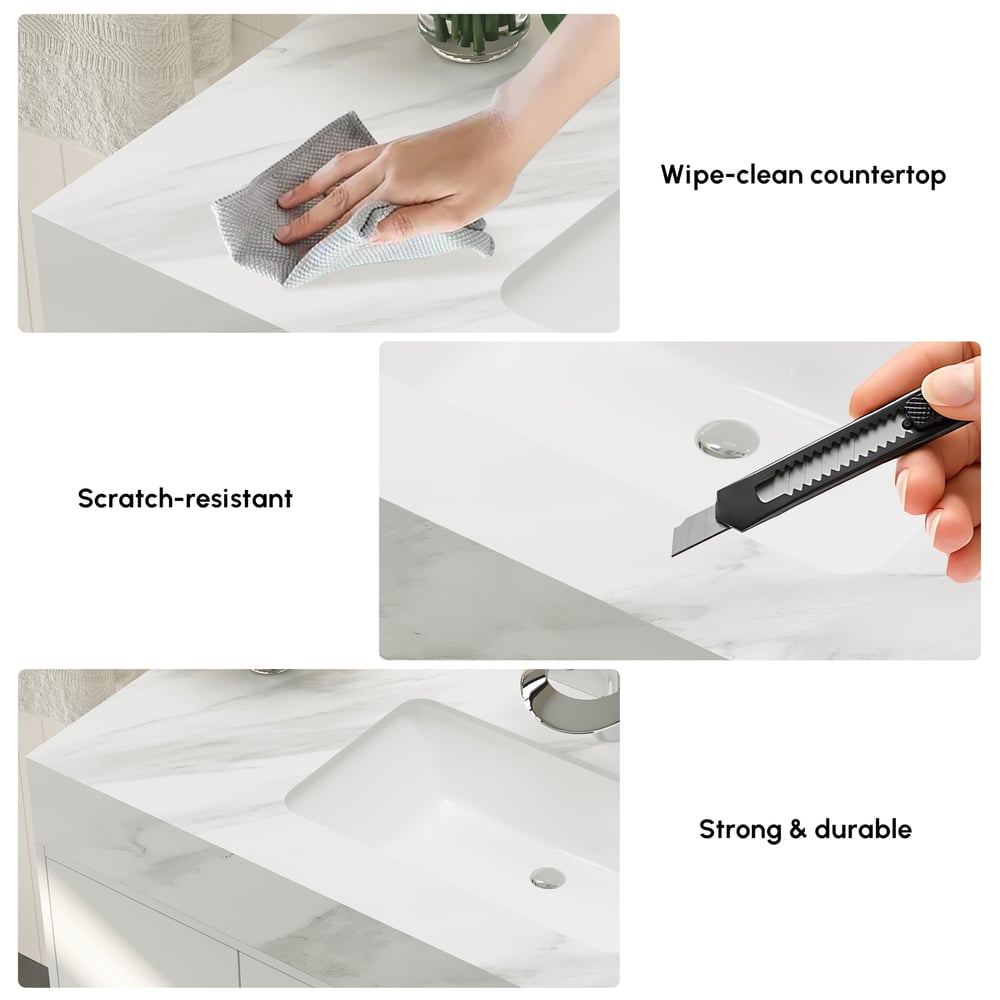 Wipe-clean countertop

Scratch-resistant

Strong & durable