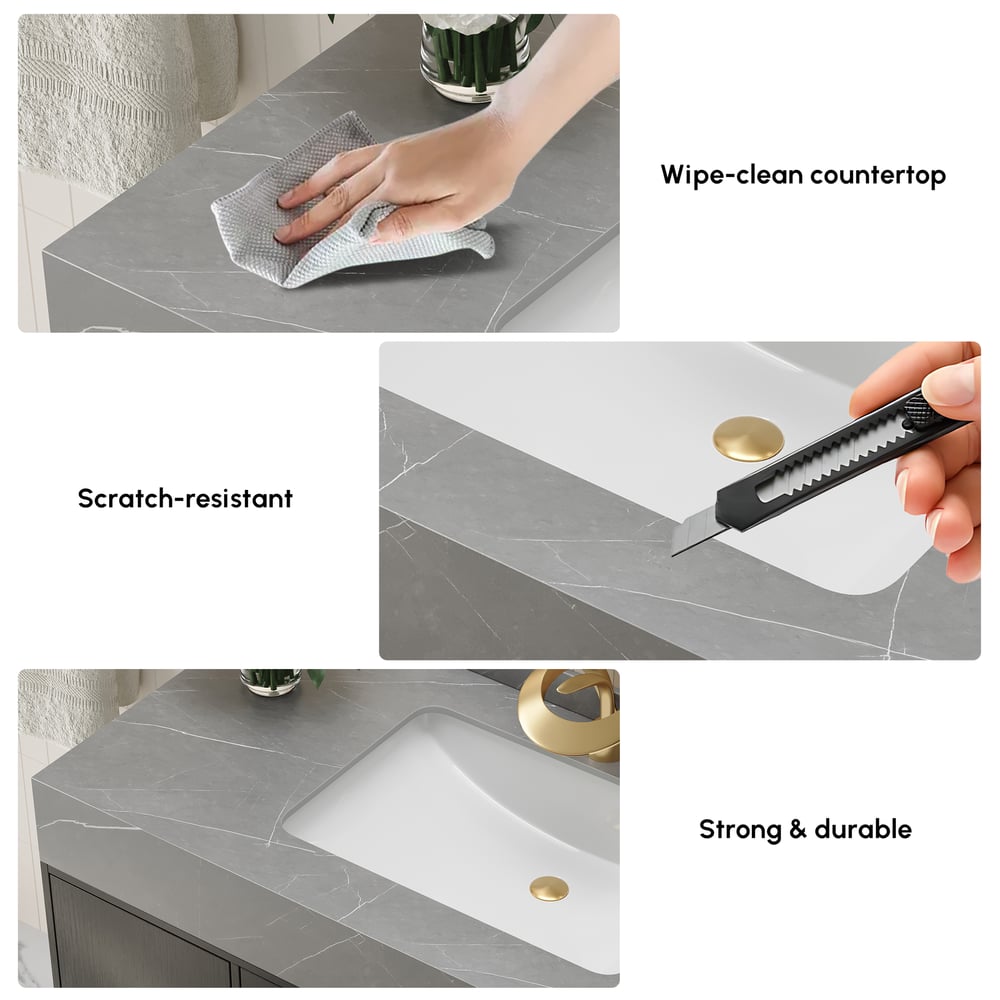 Wipe-clean countertop

Scratch-resistant

Strong & durable