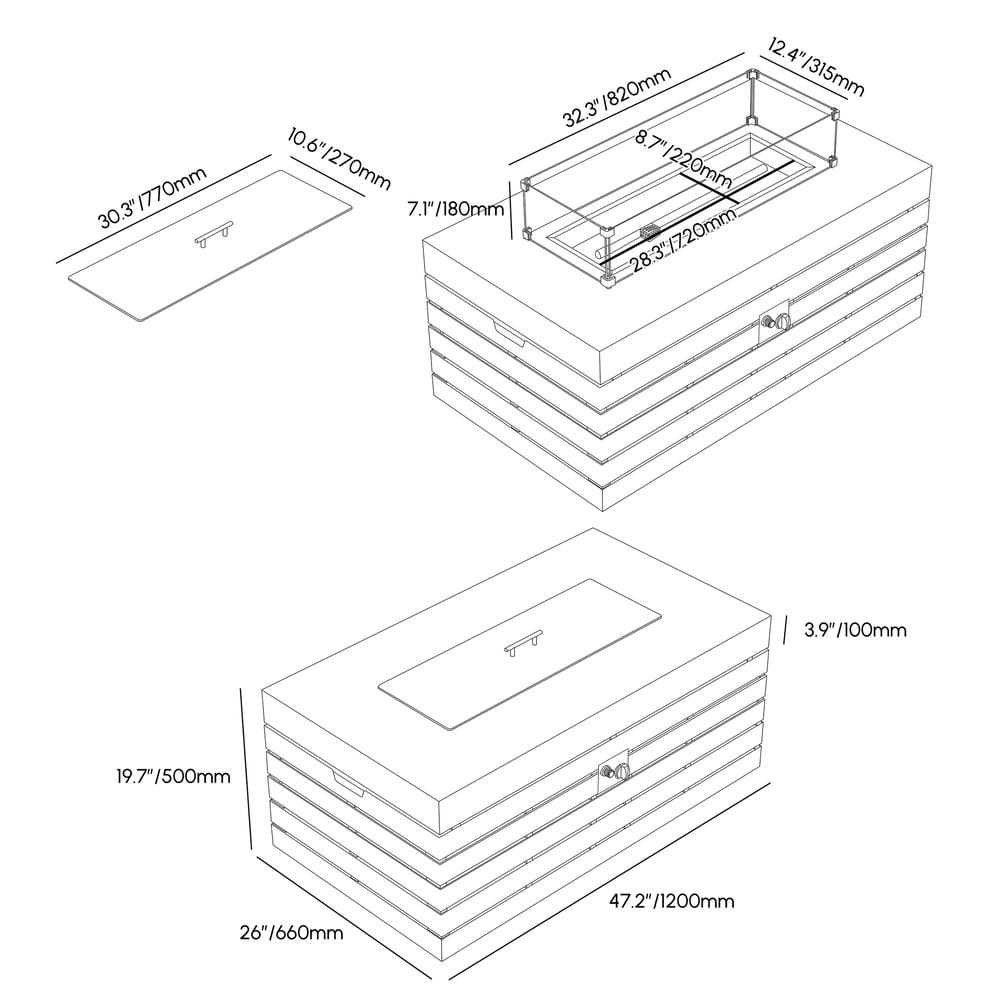 30.3"/770mm
10.6"/270mm

32.3"/820mm
12.4"/315mm
8.7"/220mm
7.1"/180mm
28.3"/720mm

3.9"/100mm
19.7"/500mm
47.2"/1200mm
26"/660mm