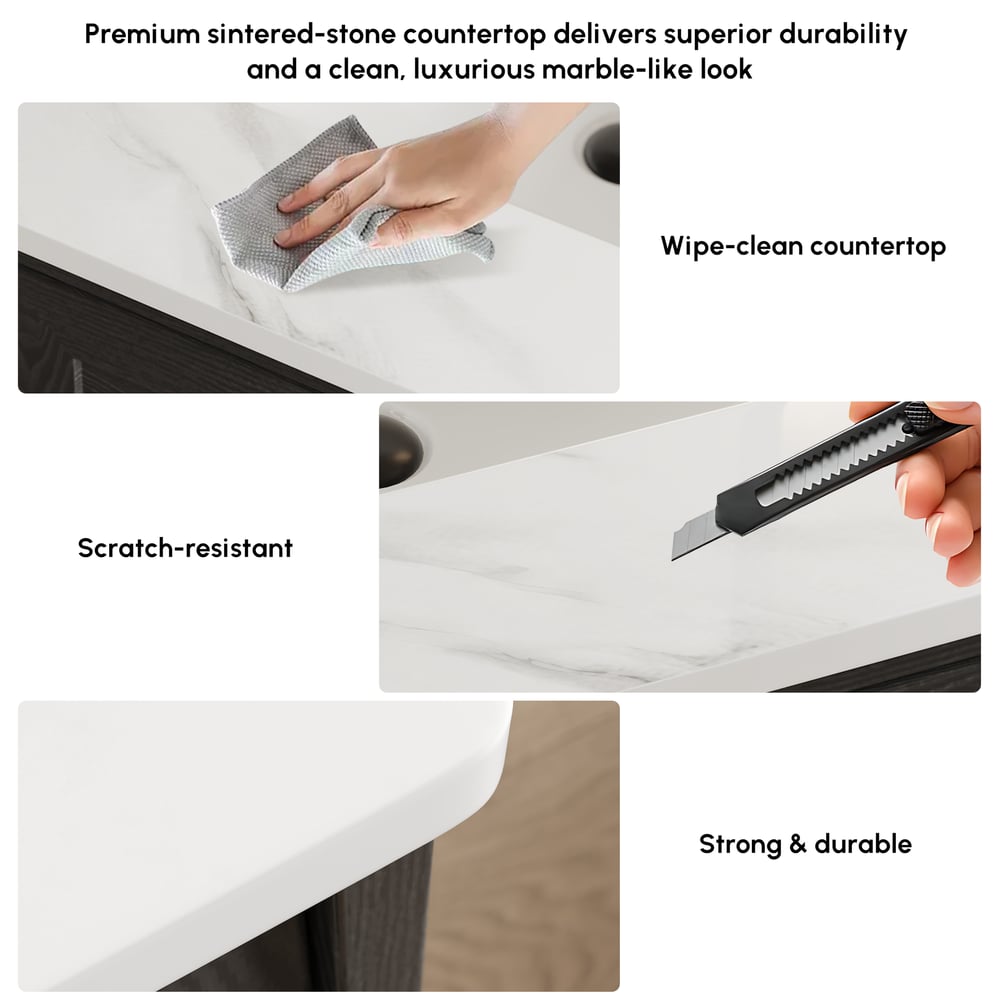 Premium sintered-stone countertop delivers superior durability and a clean, luxurious marble-like look

Wipe-clean countertop

Scratch-resistant

Strong & durable