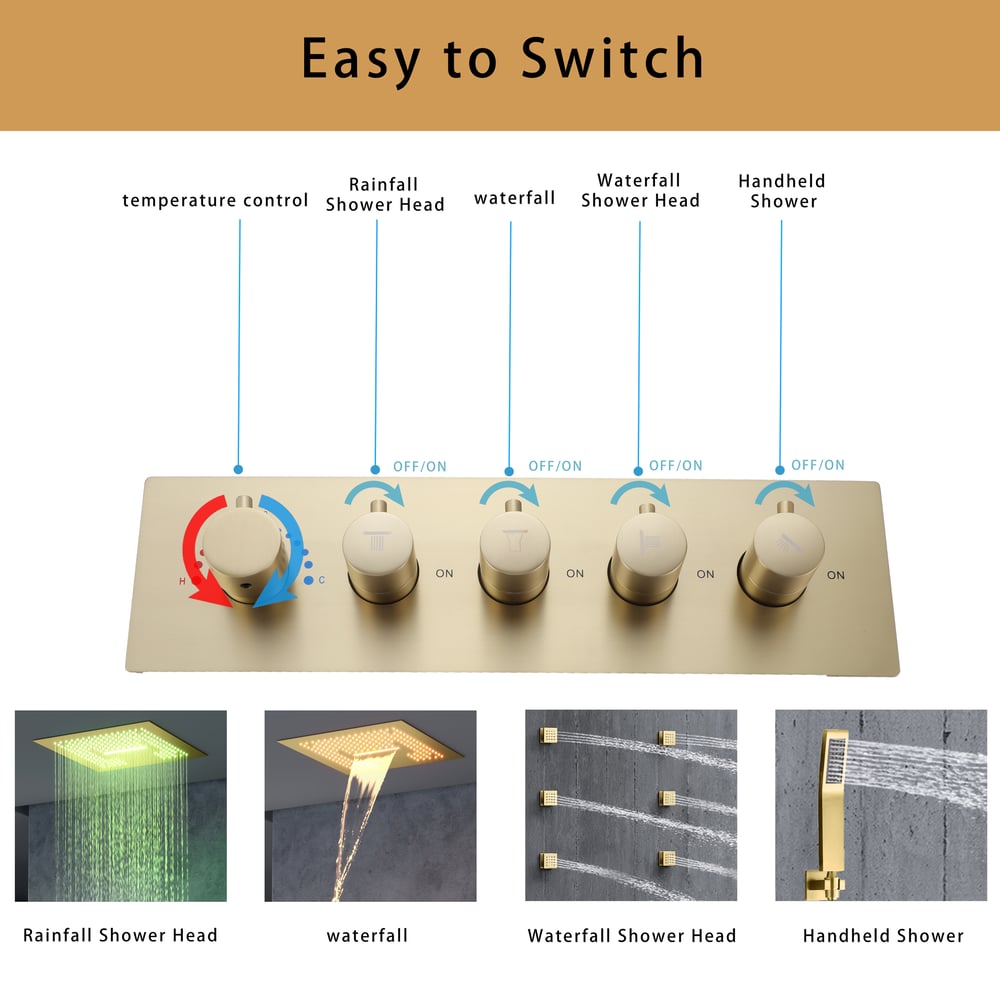 Easy to Switch

temperature control

Rainfall Shower Head

waterfall

Waterfall Shower Head

Handheld Shower

OFF/ON

OFF/ON

OFF/ON

OFF/ON

H

C

ON

ON

ON

ON

Rainfall Shower Head

waterfall

Waterfall Shower Head

Handheld Shower