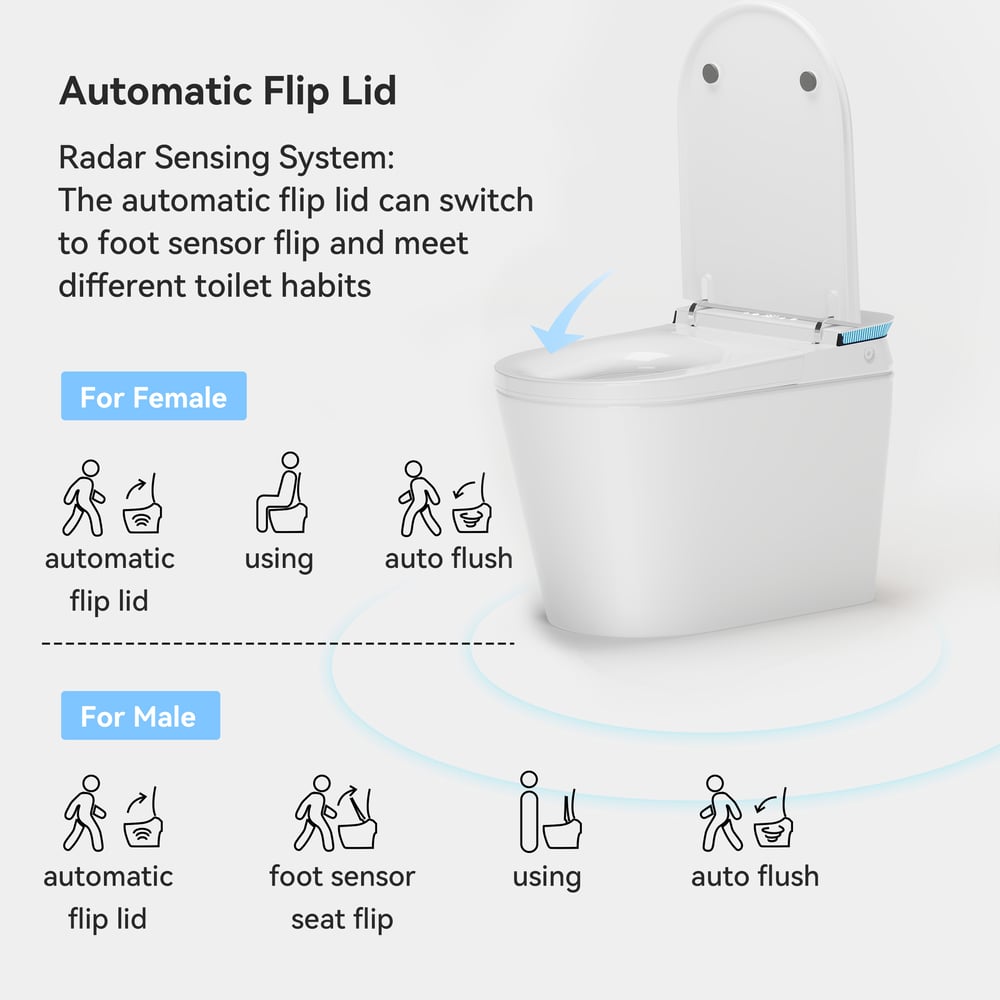 Automatic Flip Lid

Radar Sensing System:
The automatic flip lid can switch to foot sensor flip and meet different toilet habits

For Female

automatic flip lid

using

auto flush

For Male

automatic flip lid

foot sensor seat flip

using

auto flush