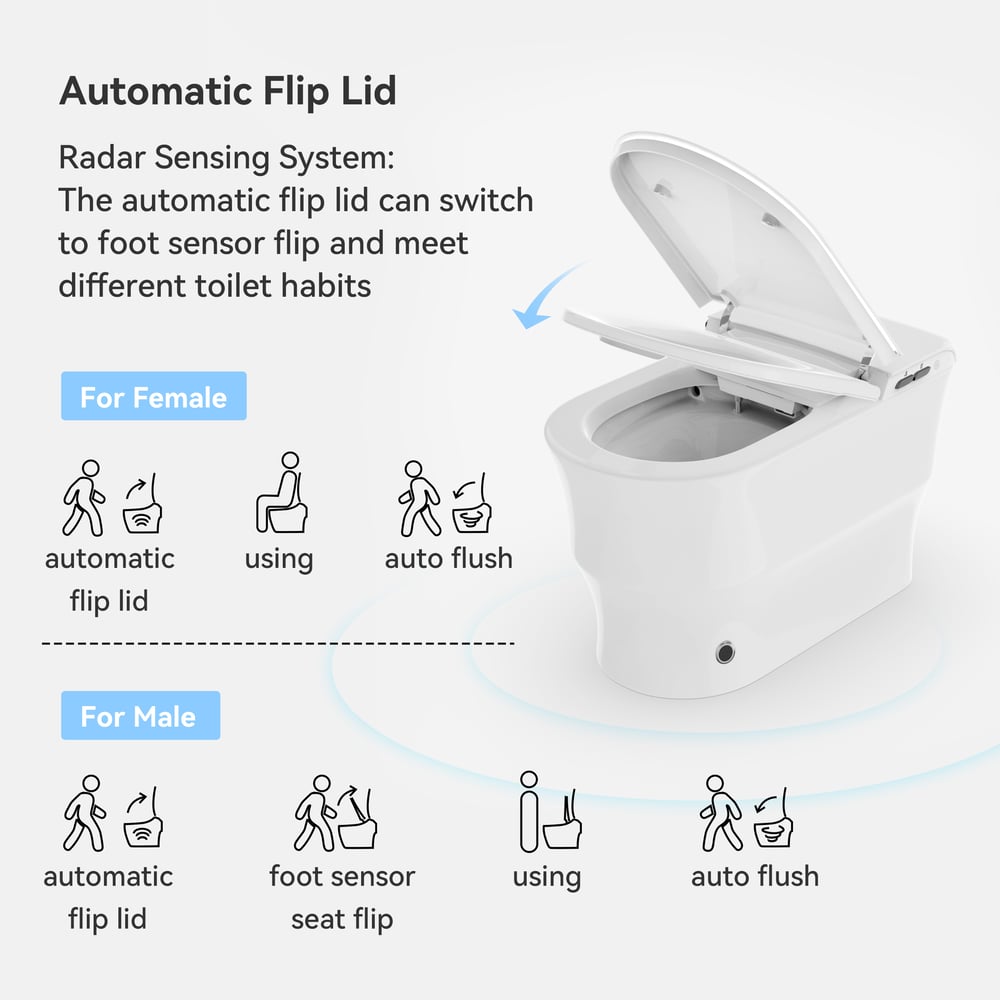 Automatic Flip Lid

Radar Sensing System:
The automatic flip lid can switch to foot sensor flip and meet different toilet habits

For Female

automatic flip lid

using

auto flush

For Male

automatic flip lid

foot sensor seat flip

using

auto flush