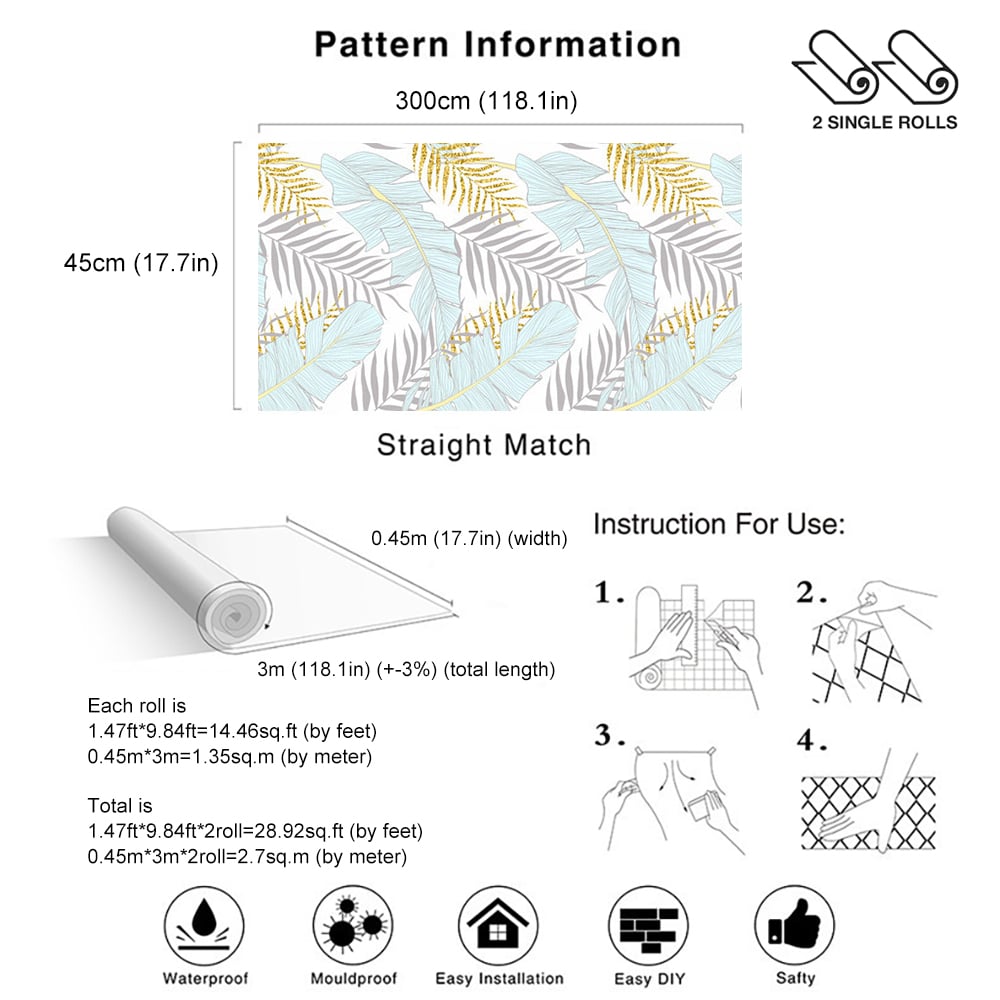 Pattern Information

2 SINGLE ROLLS

300cm (118.1in)

45cm (17.7in)

Straight Match

0.45m (17.7in) (width)

3m (118.1in) (+-3%) (total length)

Each roll is
1.47ft*9.84ft=14.46sq.ft (by feet)
0.45m*3m=1.35sq.m (by meter)

Total is
1.47ft*9.84ft*2roll=28.92sq.ft (by feet)
0.45m*3m*2roll=2.7sq.m (by meter)

Instruction For Use:

1.

2.

3.

4.

Waterproof

Mouldproof

Easy Installation

Easy DIY

Safty