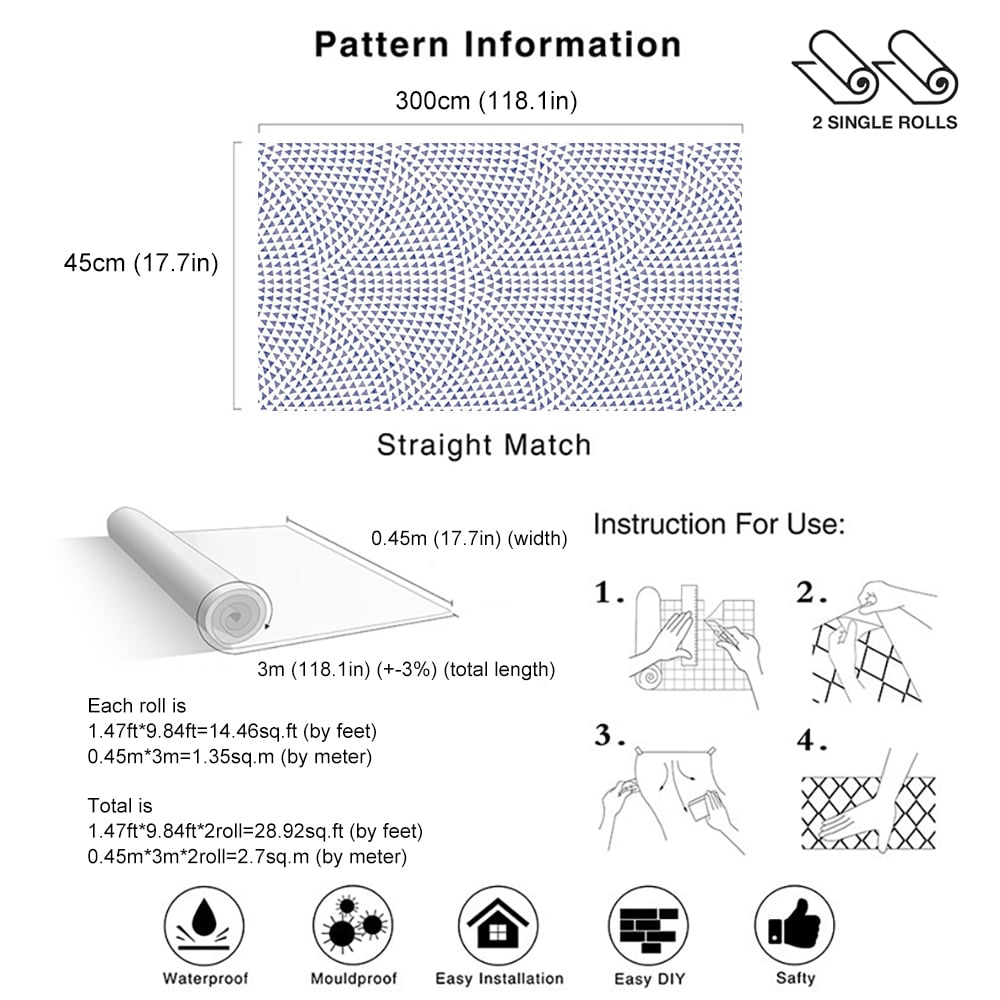 Pattern Information

2 SINGLE ROLLS

300cm (118.1in)

45cm (17.7in)

Straight Match

0.45m (17.7in) (width)

3m (118.1in) (+-3%) (total length)

Each roll is
1.47ft*9.84ft=14.46sq.ft (by feet)
0.45m*3m=1.35sq.m (by meter)

Total is
1.47ft*9.84ft*2roll=28.92sq.ft (by feet)
0.45m*3m*2roll=2.7sq.m (by meter)

Instruction For Use:

1.

2.

3.

4.

Waterproof

Mouldproof

Easy Installation

Easy DIY

Safty