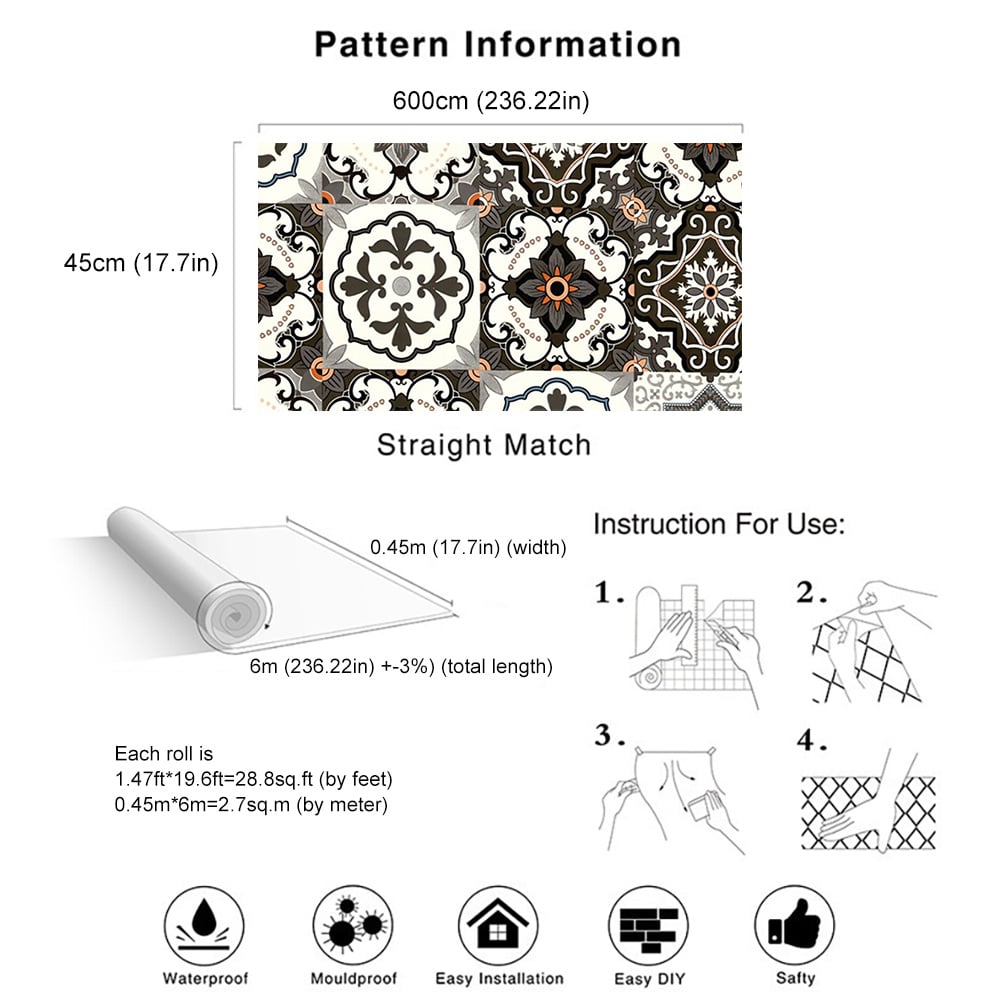 Pattern Information

600cm (236.22in)

45cm (17.7in)

Straight Match

0.45m (17.7in) (width)

6m (236.22in) +-3%) (total length)

Each roll is
1.47ft*19.6ft=28.8sq.ft (by feet)
0.45m*6m=2.7sq.m (by meter)

Instruction For Use:

1.

2.

3.

4.

Waterproof

Mouldproof

Easy Installation

Easy DIY

Safty