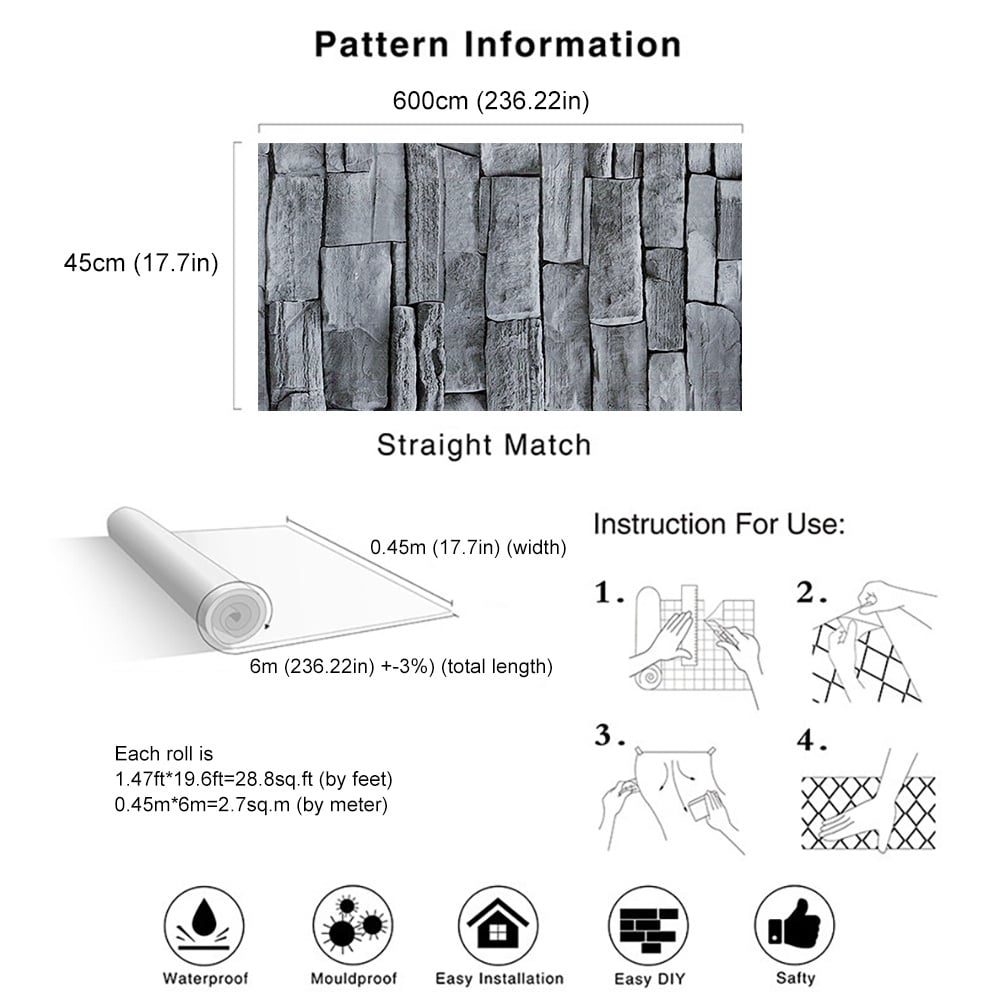 Pattern Information

600cm (236.22in)

45cm (17.7in)

Straight Match

0.45m (17.7in) (width)

6m (236.22in) +-3%) (total length)

Each roll is
1.47ft*19.6ft=28.8sq.ft (by feet)
0.45m*6m=2.7sq.m (by meter)

Instruction For Use:

1.

2.

3.

4.

Waterproof

Mouldproof

Easy Installation

Easy DIY

Safty