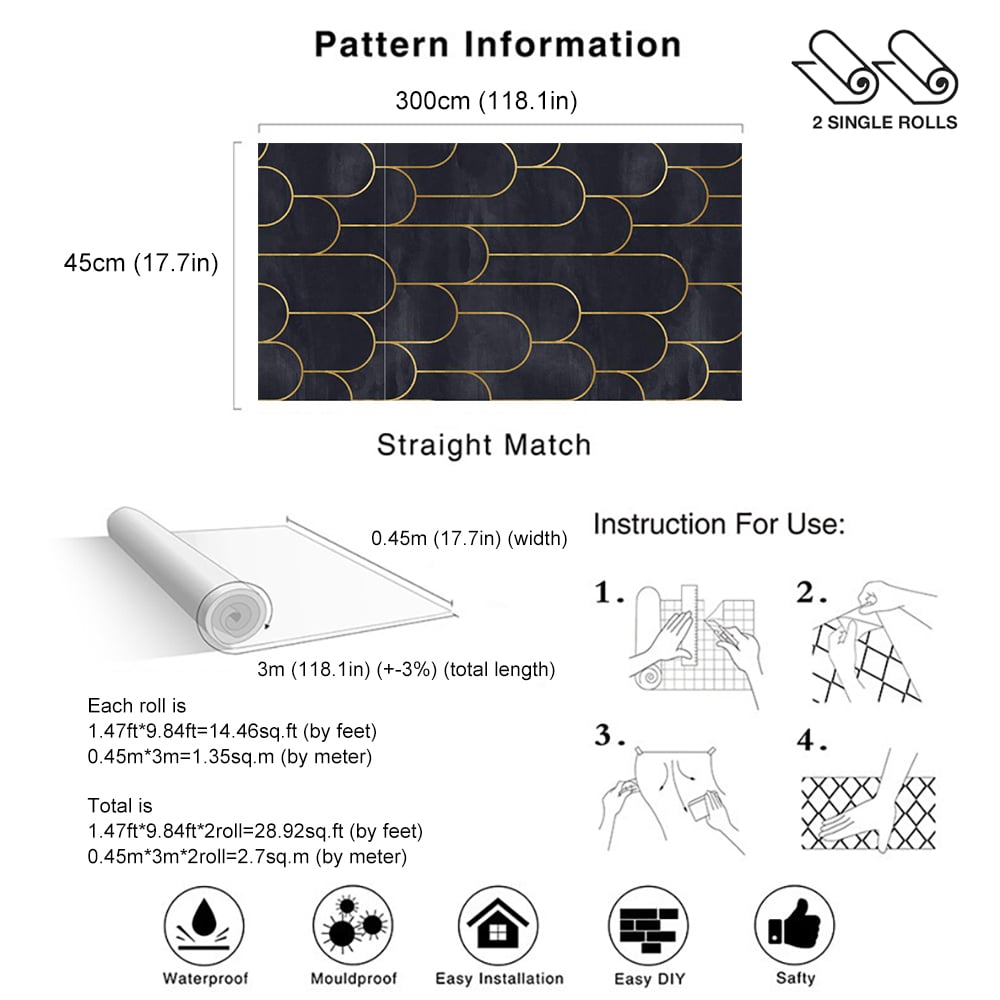 Pattern Information

2 SINGLE ROLLS

300cm (118.1in)

45cm (17.7in)

Straight Match

0.45m (17.7in) (width)

3m (118.1in) (+-3%) (total length)

Each roll is
1.47ft*9.84ft=14.46sq.ft (by feet)
0.45m*3m=1.35sq.m (by meter)

Total is
1.47ft*9.84ft*2roll=28.92sq.ft (by feet)
0.45m*3m*2roll=2.7sq.m (by meter)

Instruction For Use:

1.

2.

3.

4.

Waterproof

Mouldproof

Easy Installation

Easy DIY

Safty