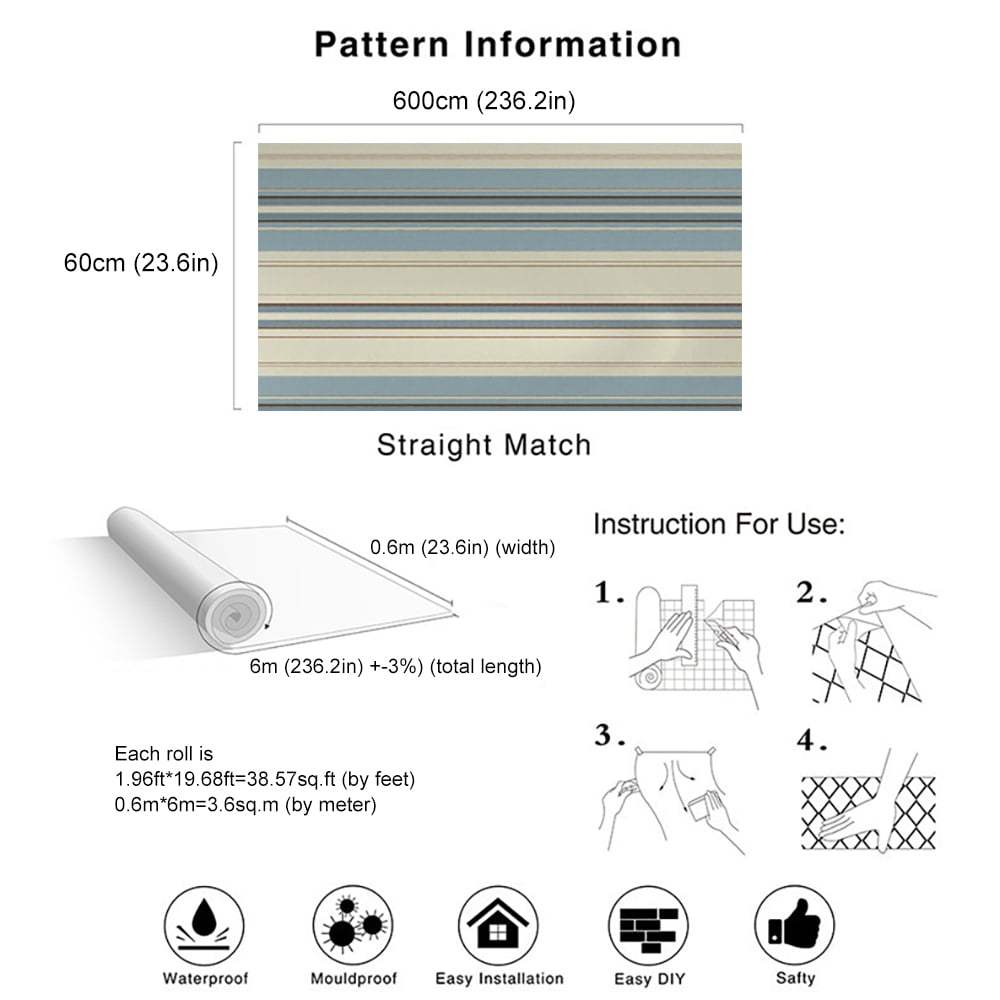 Pattern Information

600cm (236.2in)

60cm (23.6in)

Straight Match

0.6m (23.6in) (width)

6m (236.2in) +-3%) (total length)

Each roll is
1.96ft*19.68ft=38.57sq.ft (by feet)
0.6m*6m=3.6sq.m (by meter)

Instruction For Use:

1.

2.

3.

4.

Waterproof

Mouldproof

Easy Installation

Easy DIY

Safty