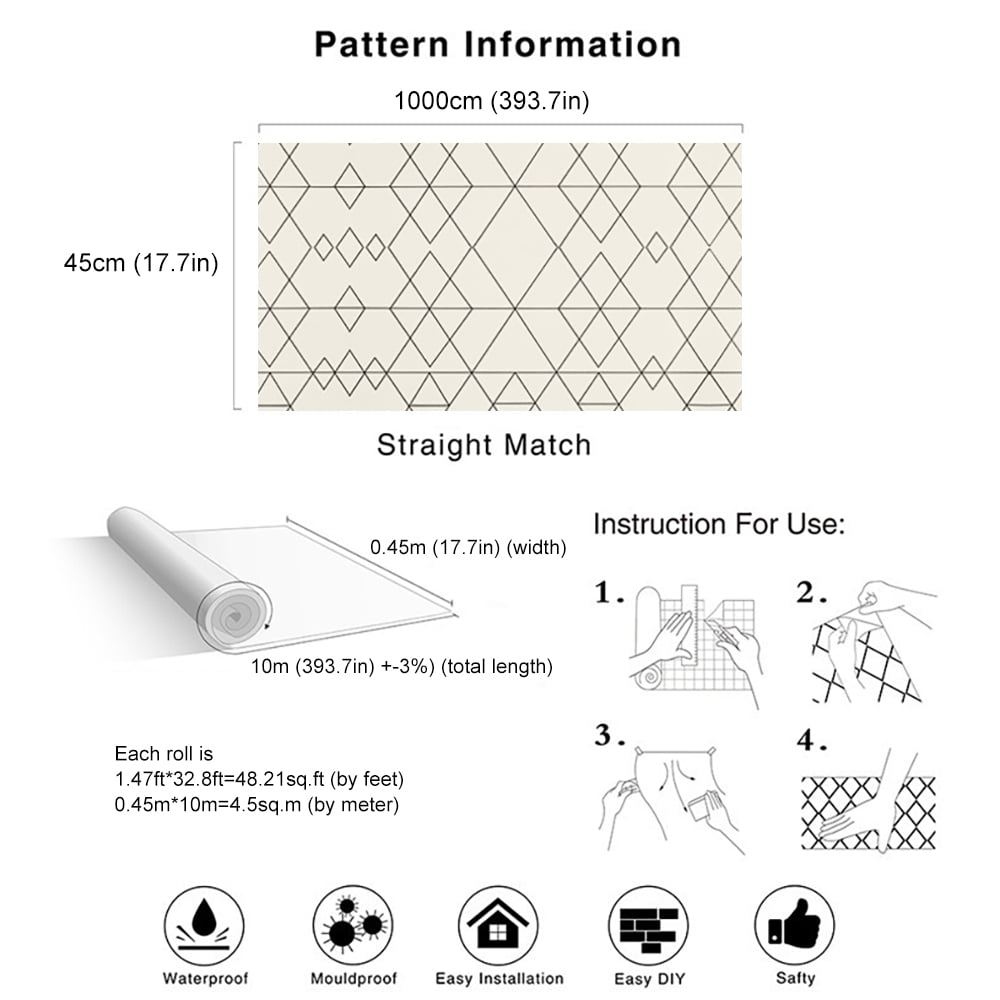 Pattern Information

1000cm (393.7in)

45cm (17.7in)

Straight Match

0.45m (17.7in) (width)

10m (393.7in) +-3%) (total length)

Each roll is
1.47ft*32.8ft=48.21sq.ft (by feet)
0.45m*10m=4.5sq.m (by meter)

Instruction For Use:

1.

2.

3.

4.

Waterproof

Mouldproof

Easy Installation

Easy DIY

Safty