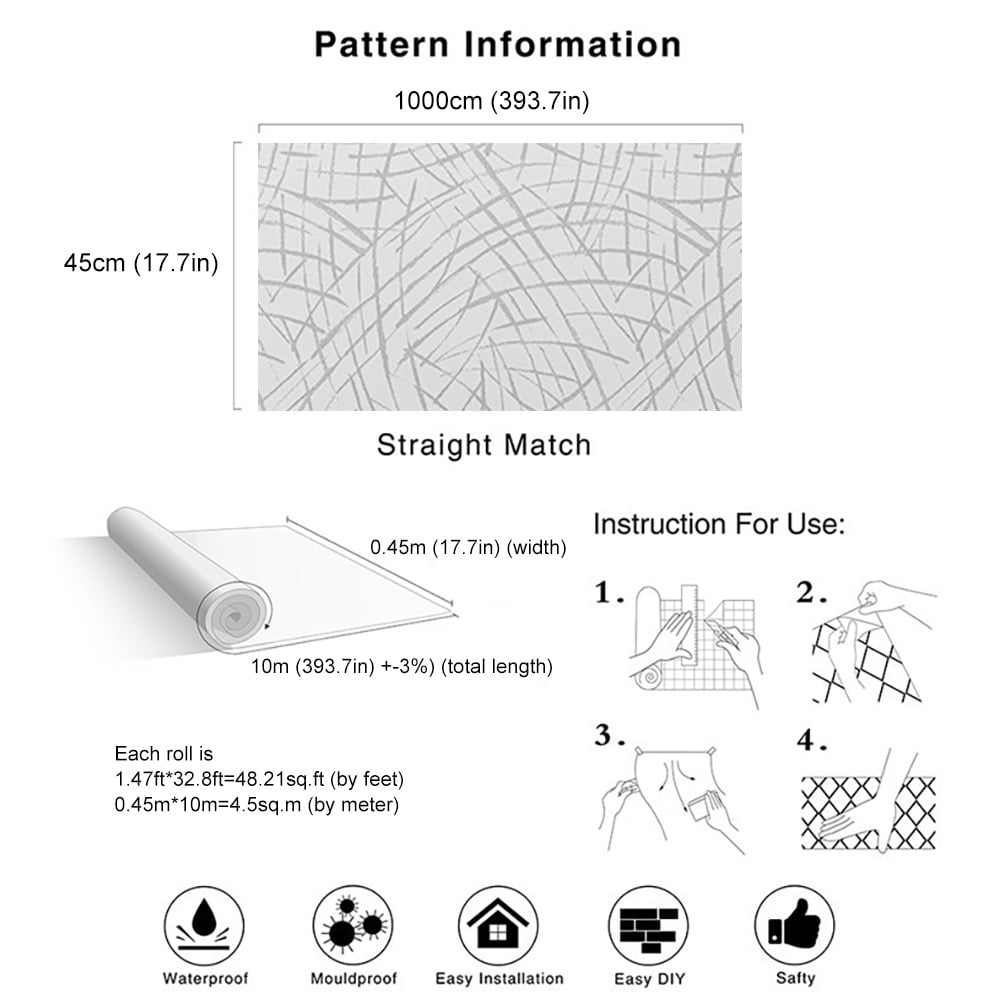 Pattern Information

1000cm (393.7in)

45cm (17.7in)

Straight Match

0.45m (17.7in) (width)

10m (393.7in) +-3%) (total length)

Each roll is
1.47ft*32.8ft=48.21sq.ft (by feet)
0.45m*10m=4.5sq.m (by meter)

Instruction For Use:

1.

2.

3.

4.

Waterproof

Mouldproof

Easy Installation

Easy DIY

Safty