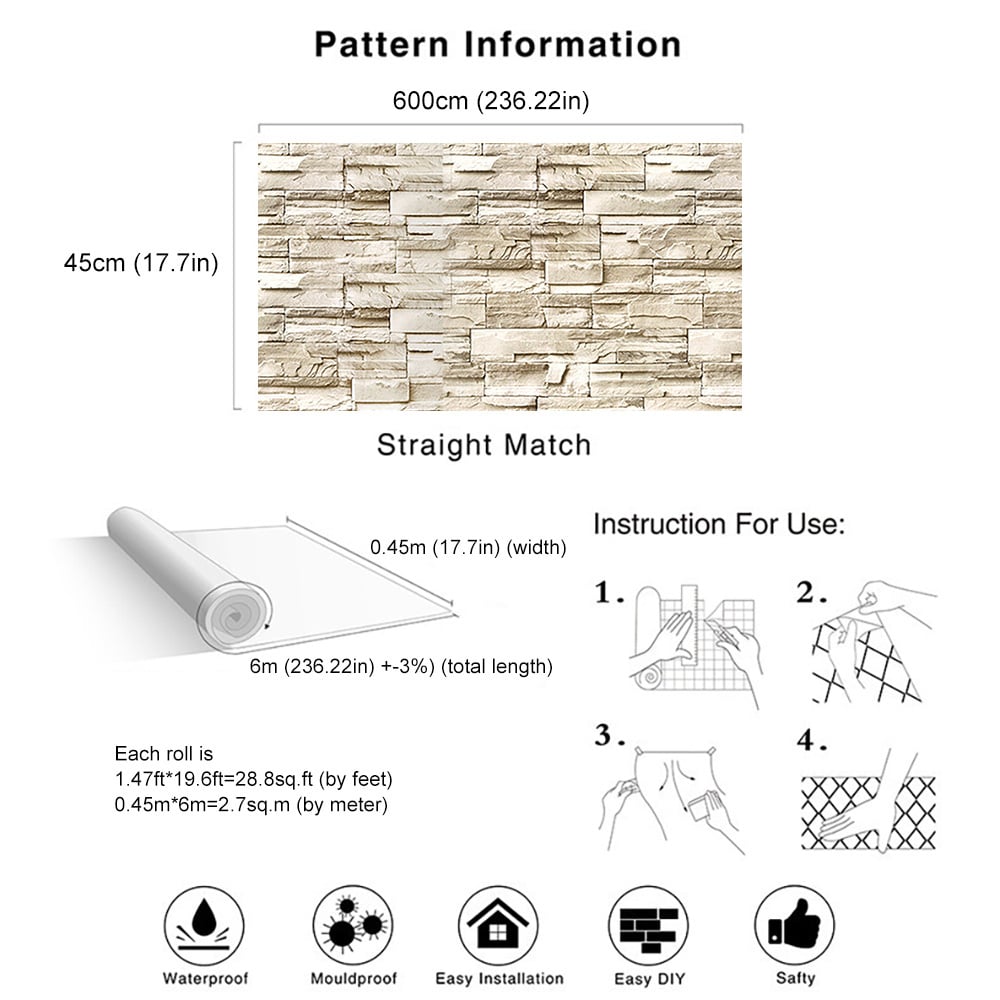 Pattern Information

600cm (236.22in)

45cm (17.7in)

Straight Match

0.45m (17.7in) (width)

6m (236.22in) +-3%) (total length)

Each roll is
1.47ft*19.6ft=28.8sq.ft (by feet)
0.45m*6m=2.7sq.m (by meter)

Instruction For Use:

1.

2.

3.

4.

Waterproof

Mouldproof

Easy Installation

Easy DIY

Safty