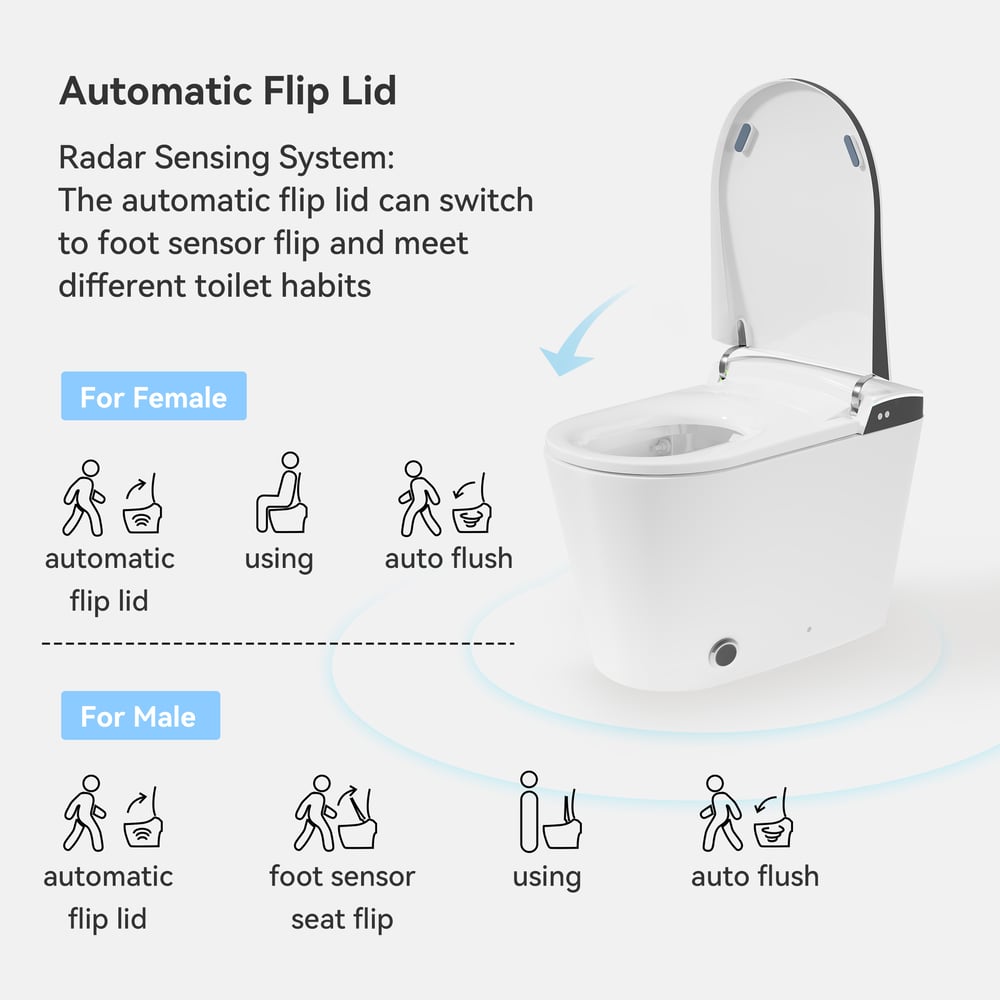 Automatic Flip Lid

Radar Sensing System:
The automatic flip lid can switch to foot sensor flip and meet different toilet habits

For Female

automatic flip lid

using

auto flush

For Male

automatic flip lid

foot sensor seat flip

using

auto flush